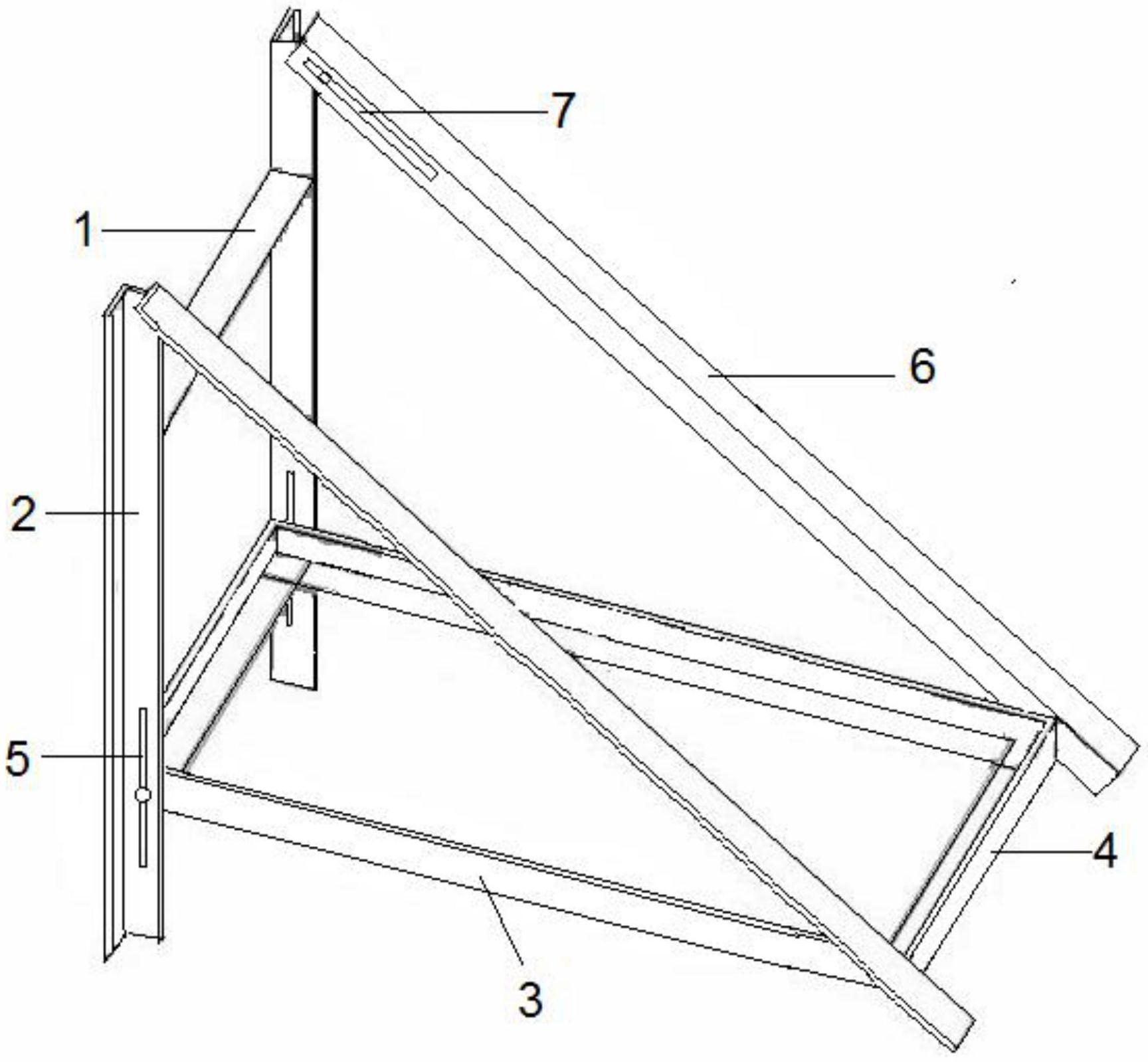 7
1
6
2
5
4
3