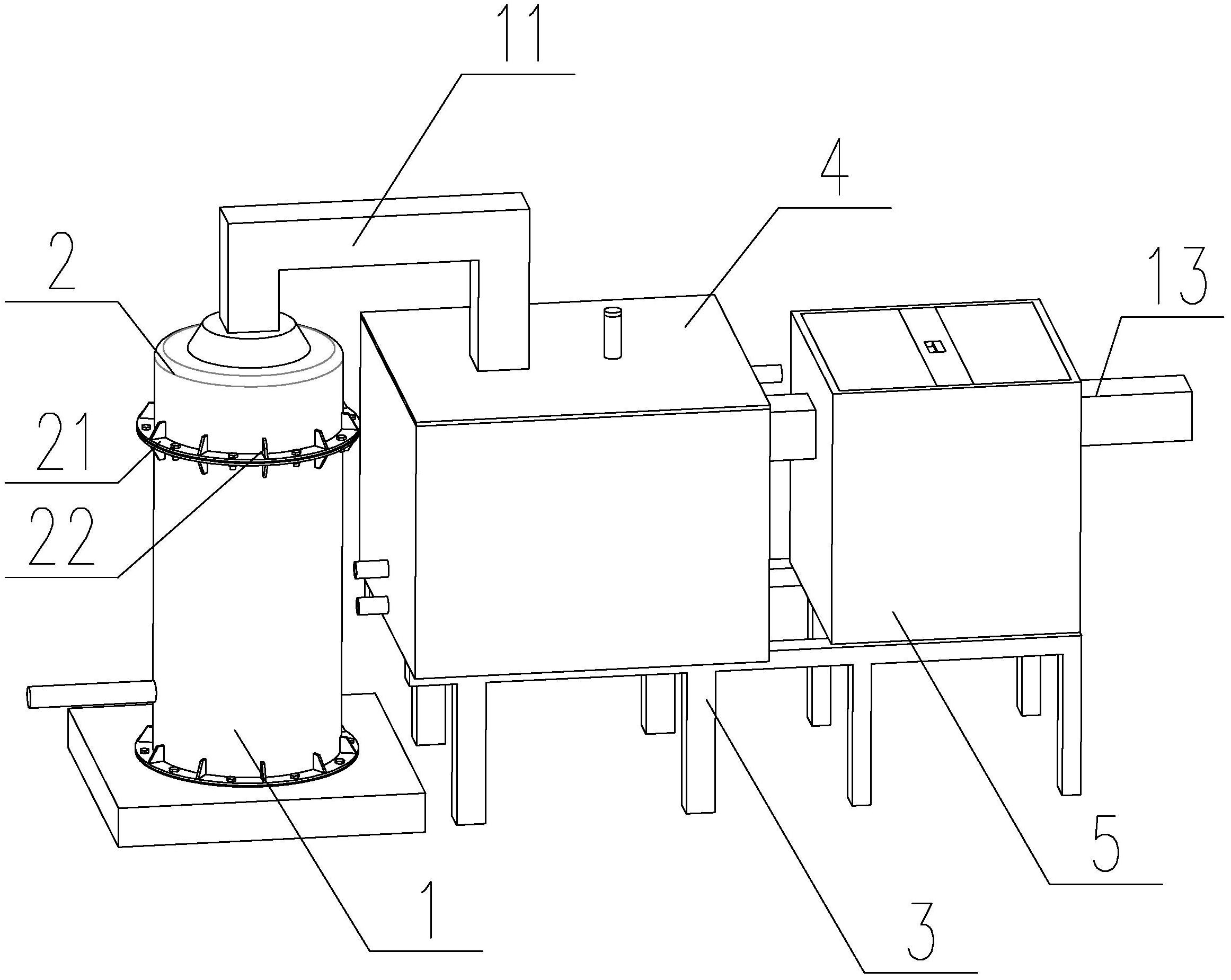 11
4
2
13
21
22
5
1
3