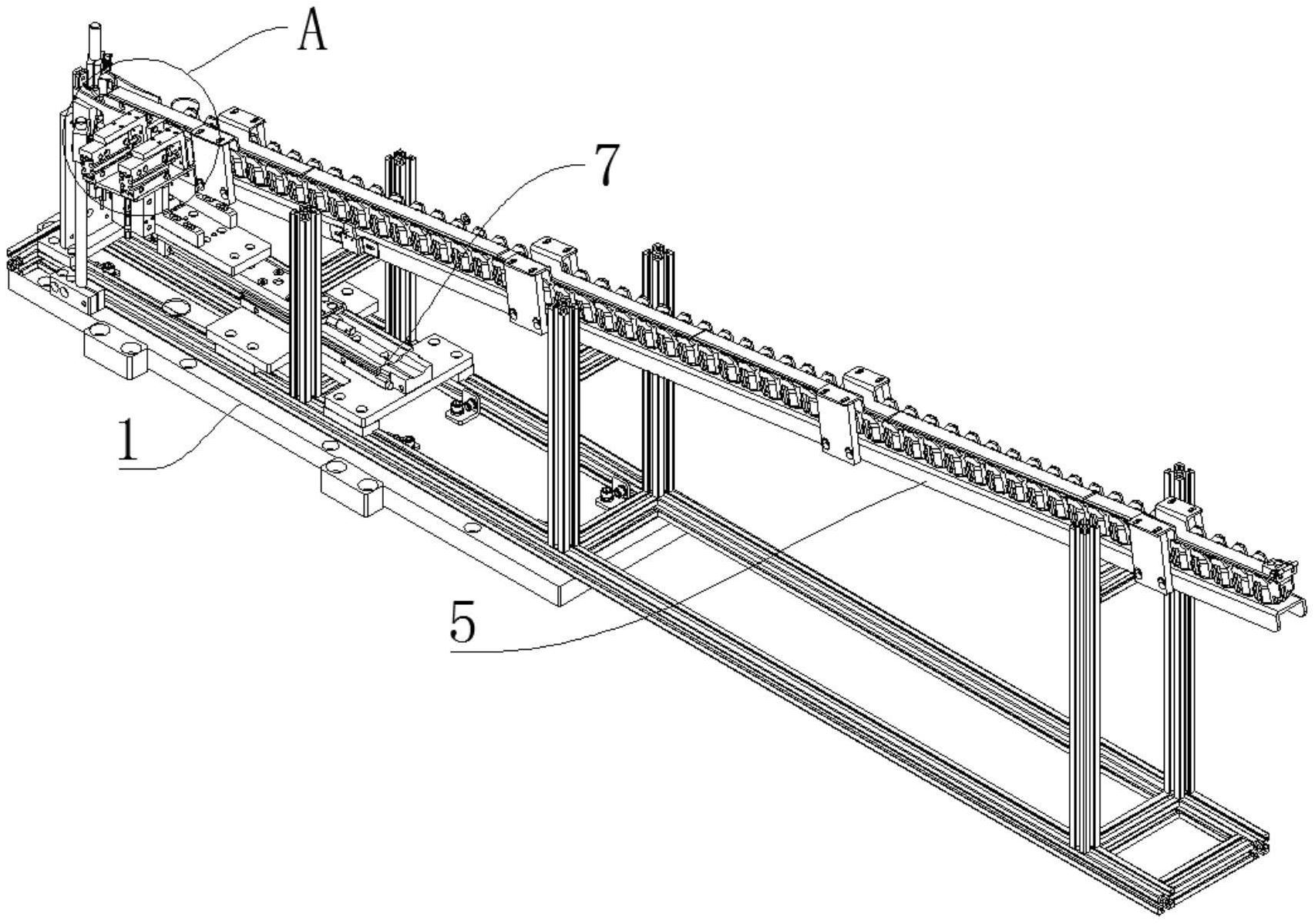 A
7
1
5