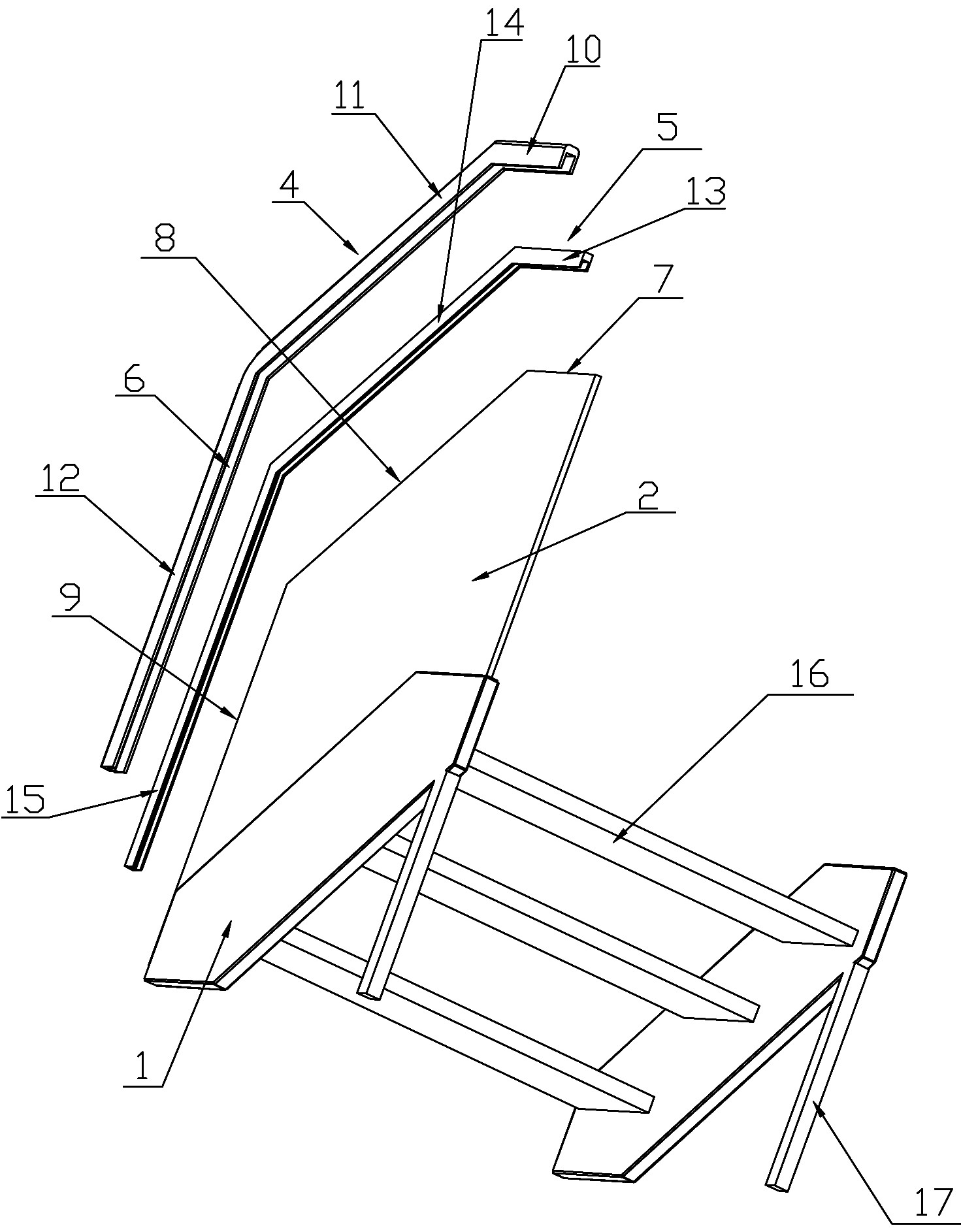 14
10
11
5
4
13
8
7
6
12
2
9
16
15
1
17