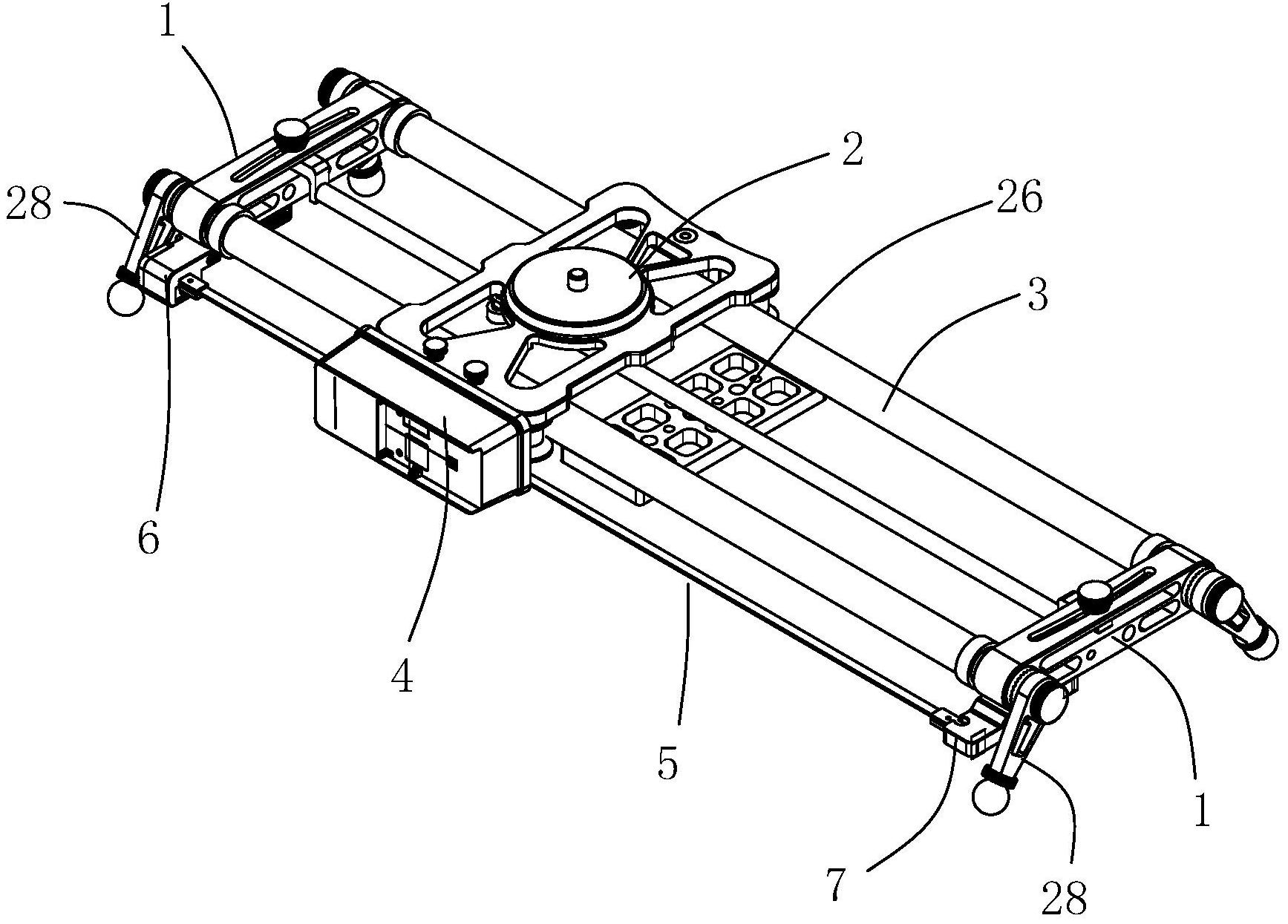 1
2
26
28
3
6
4
5
1
7
28