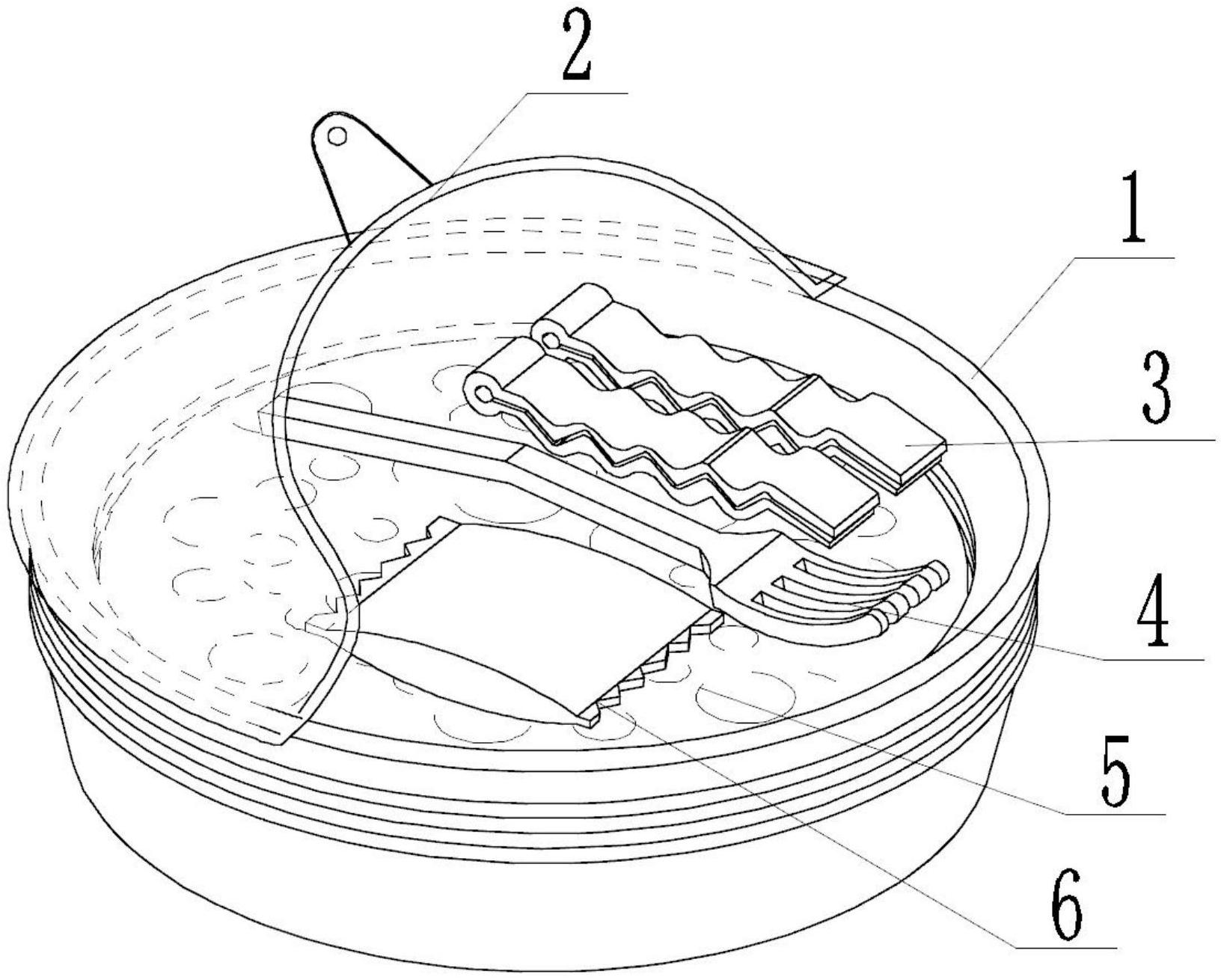 2
1
3
4
5
6