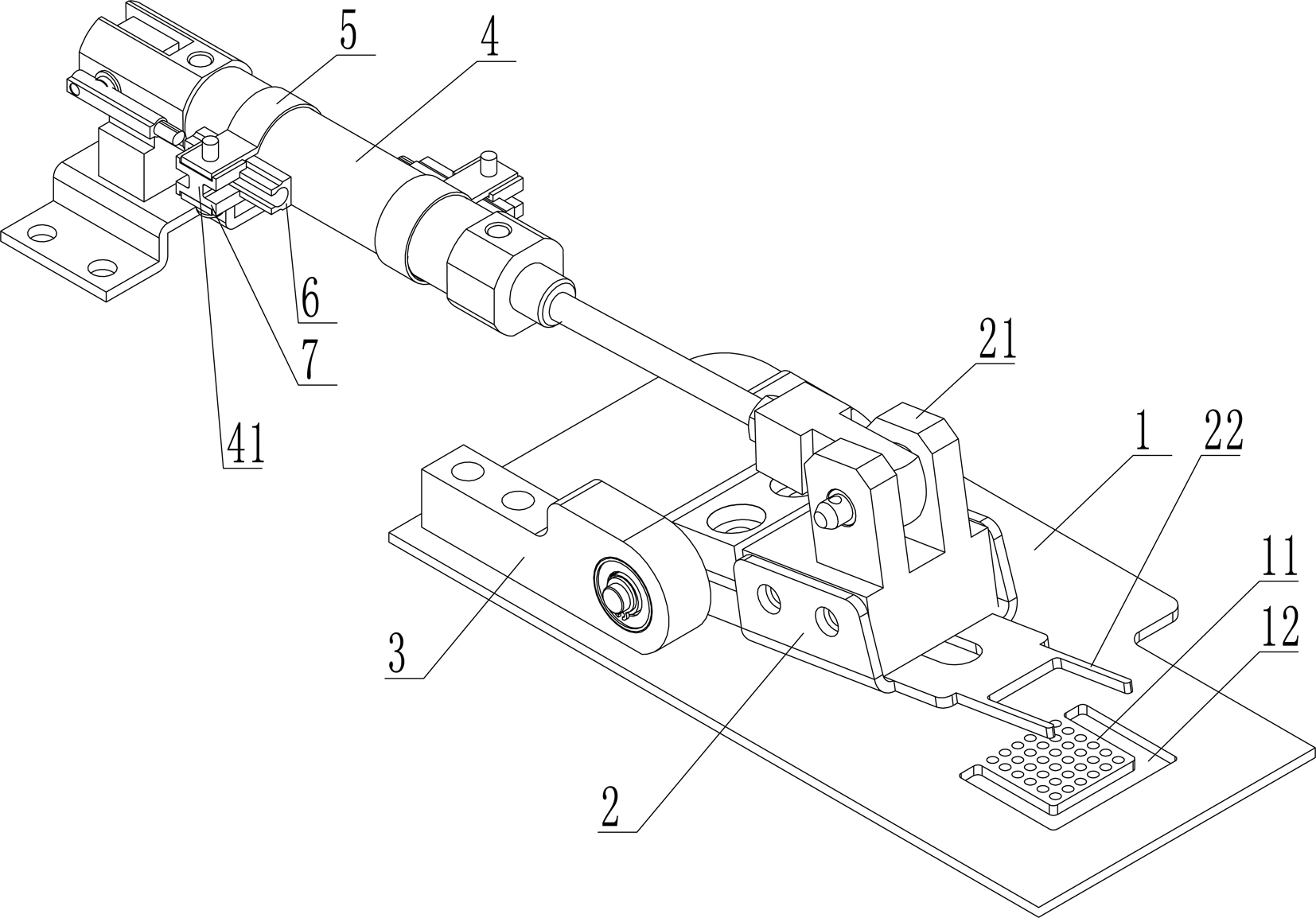 5
4
6
7
41
21
1
22
11
12
3
2