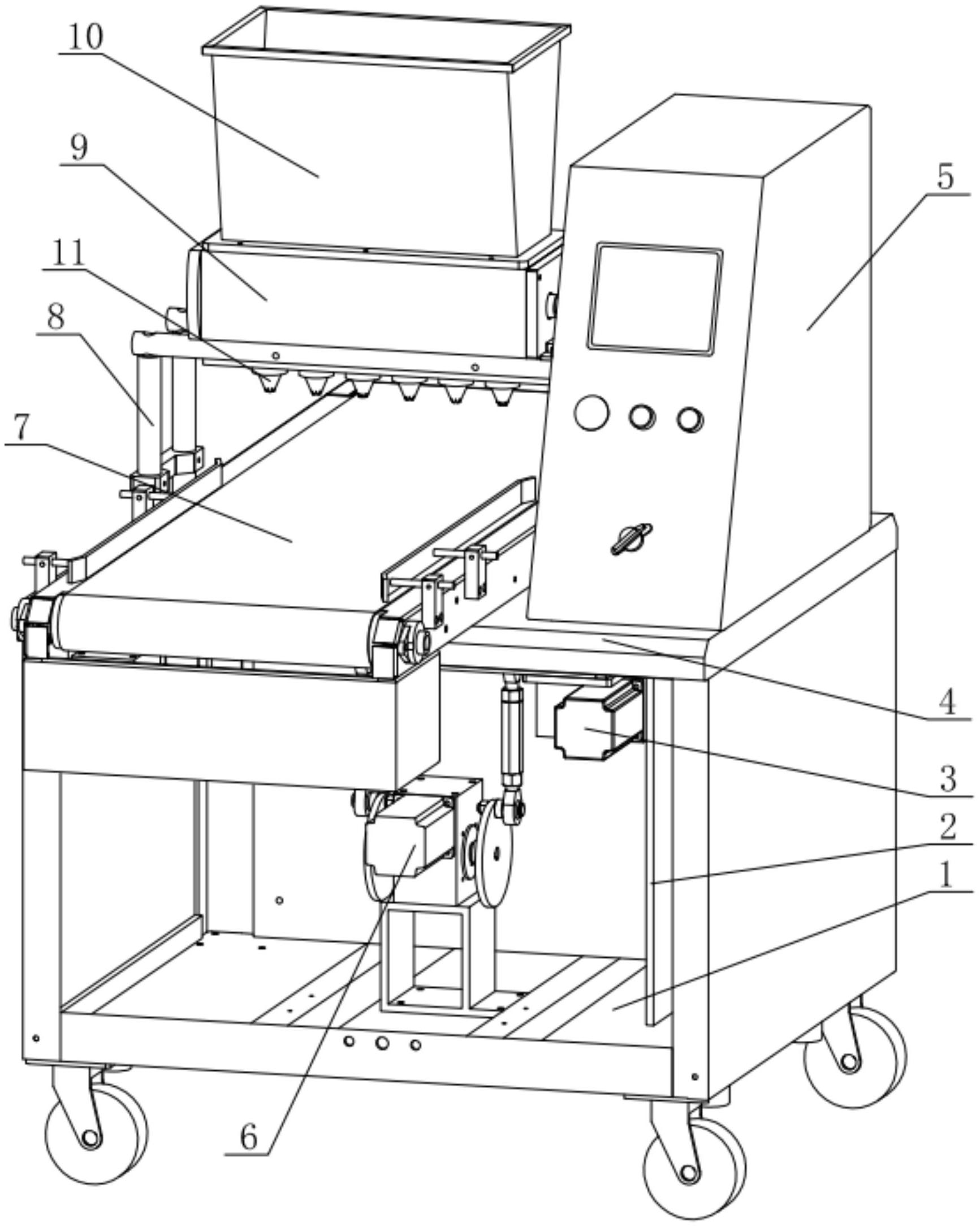 10
9
11
8
7
5
4
3
2
1
6