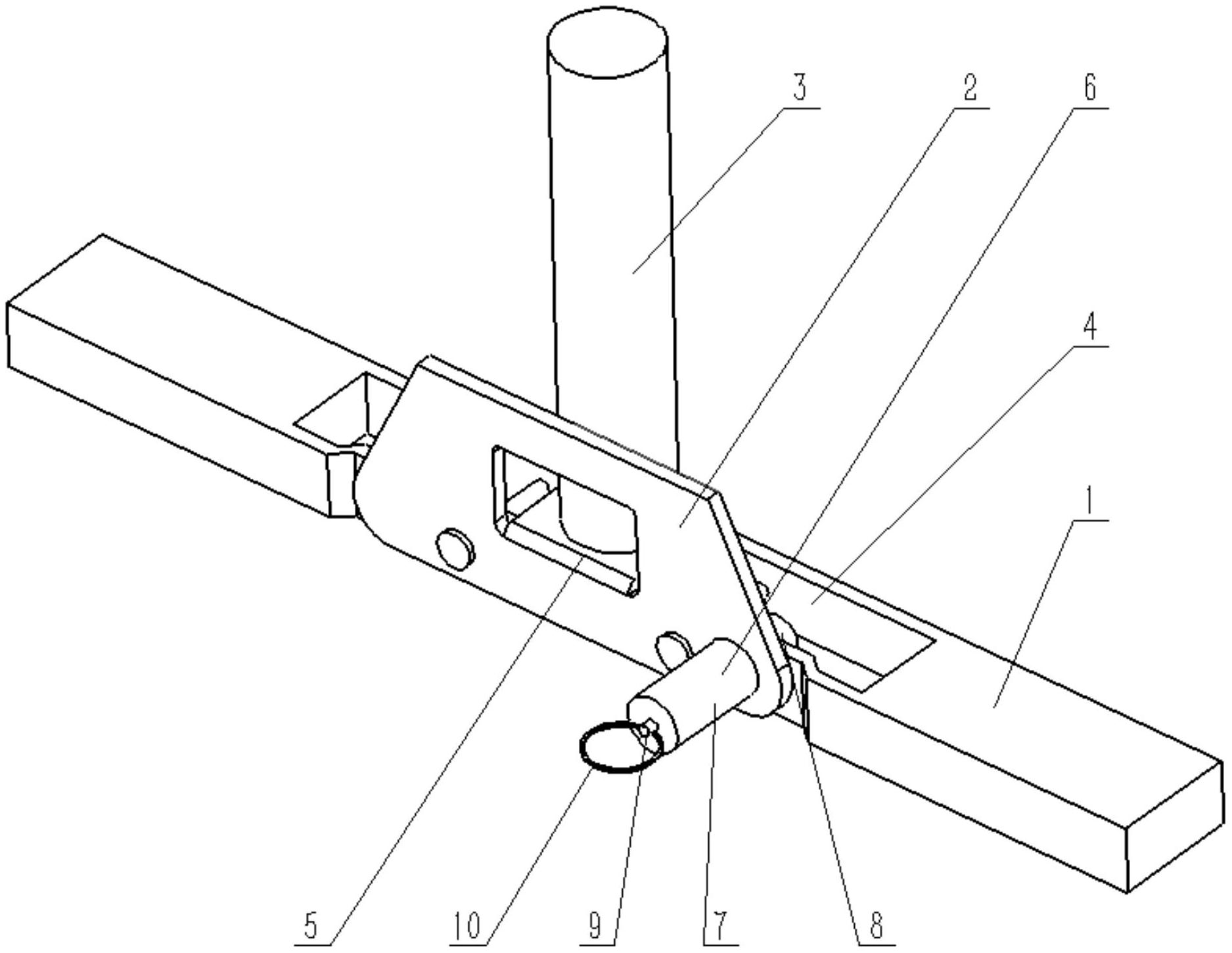 3
2
6
4
1
5
10
9
7
8