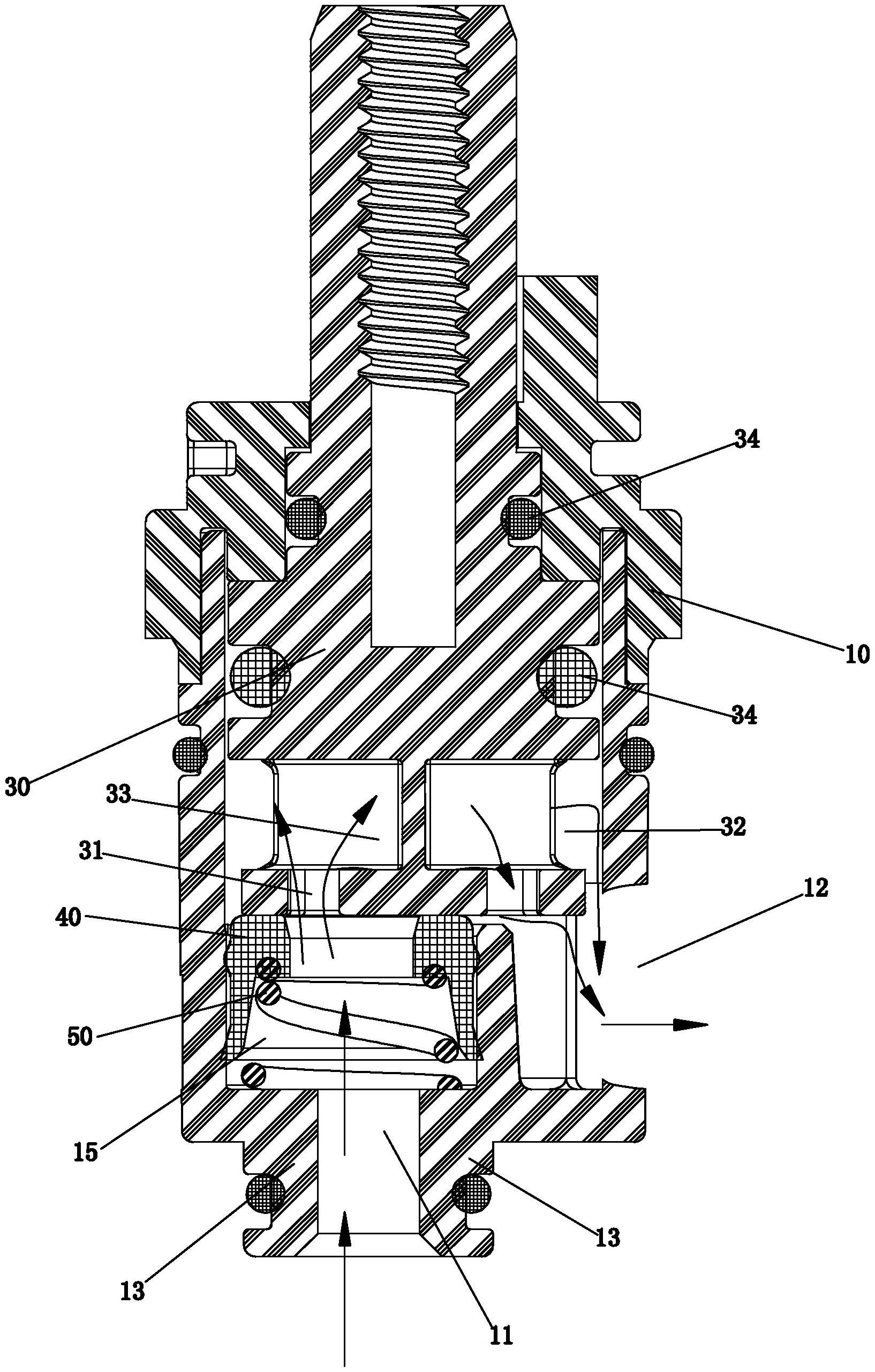 34

10

34

30

33

32

31

12

40

50

15

13

13

11