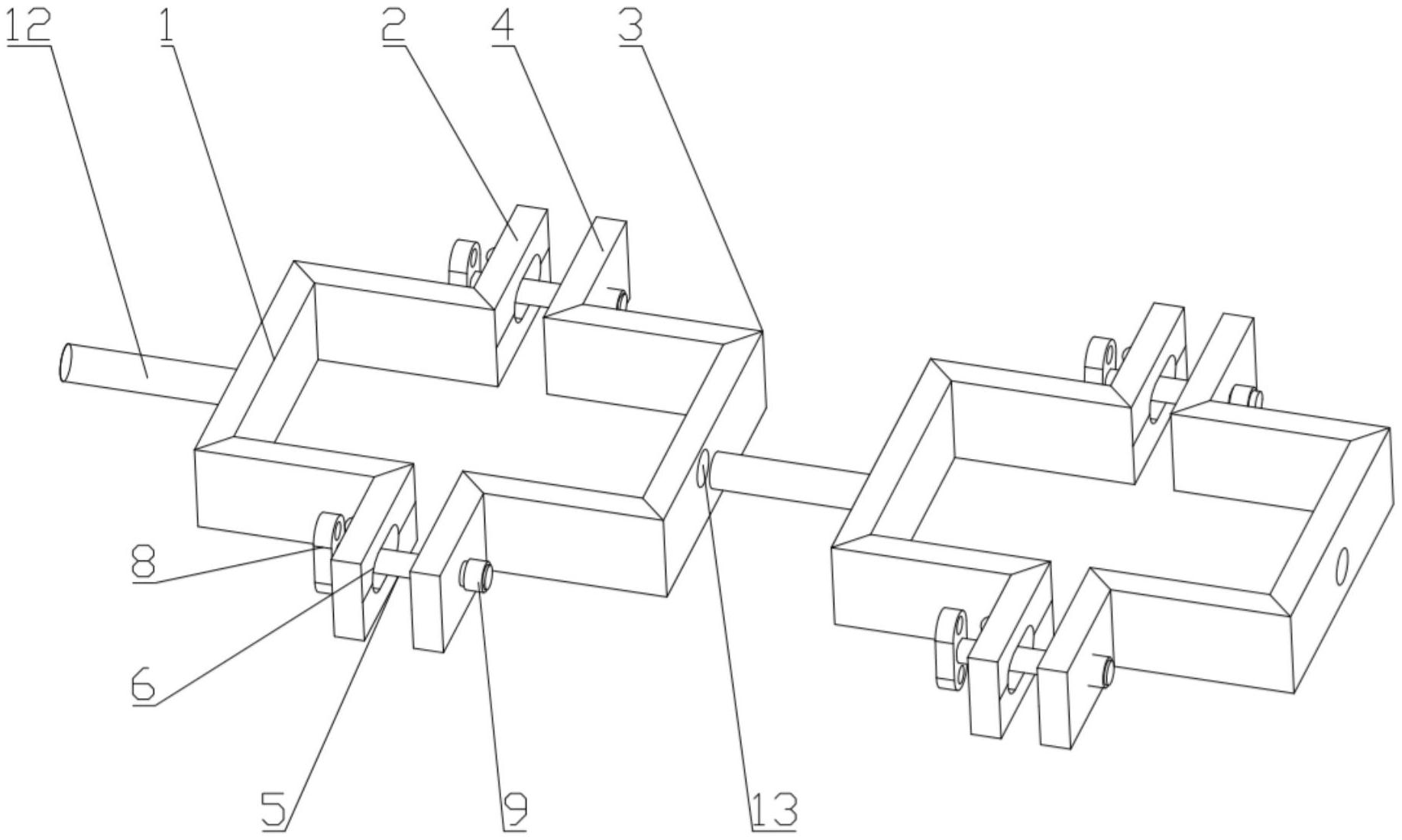 12 1 2 4 3

8

6

5 9 13