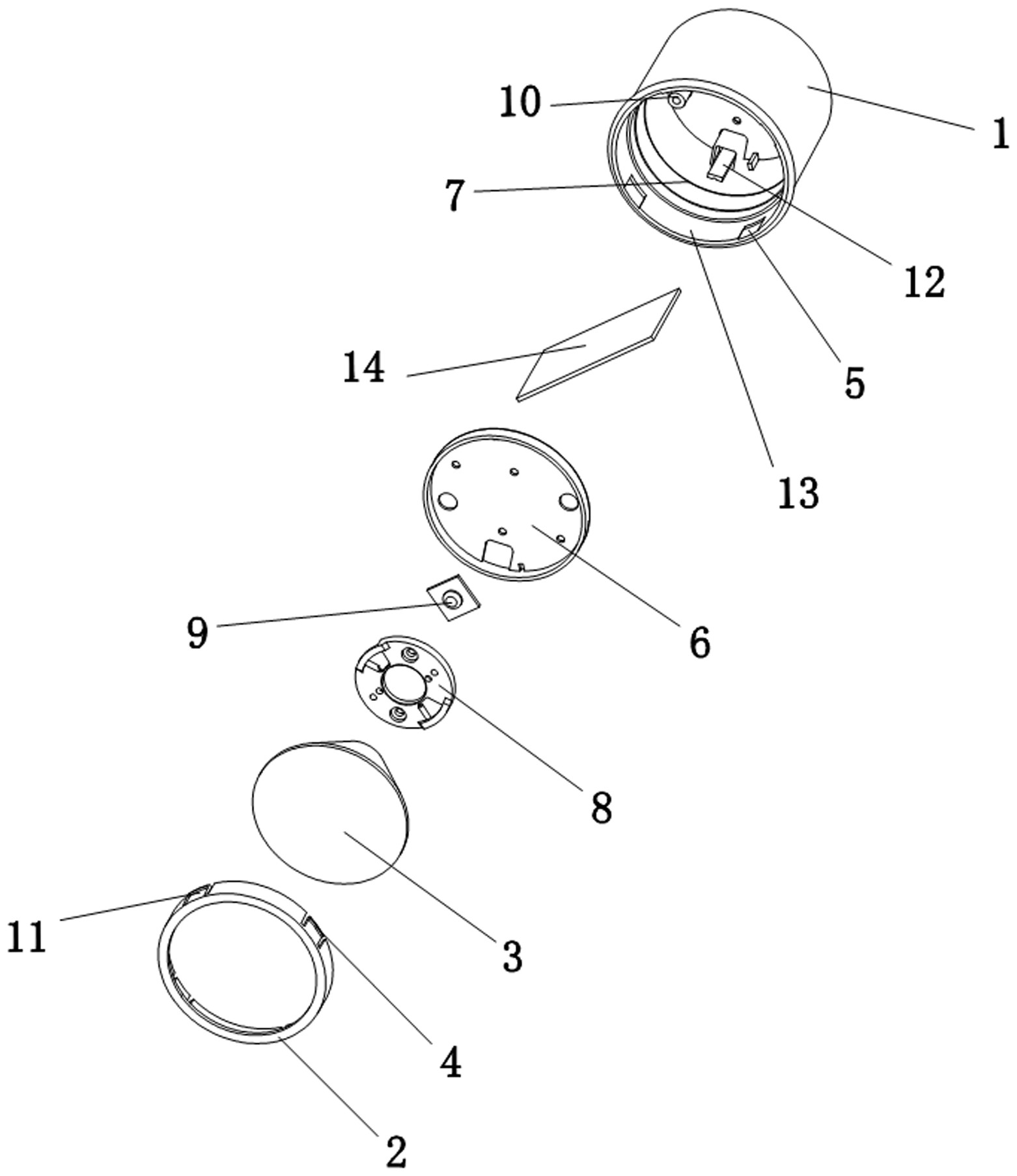 10
1
7
12
14
5
13
6
9
8
3
11
4
2