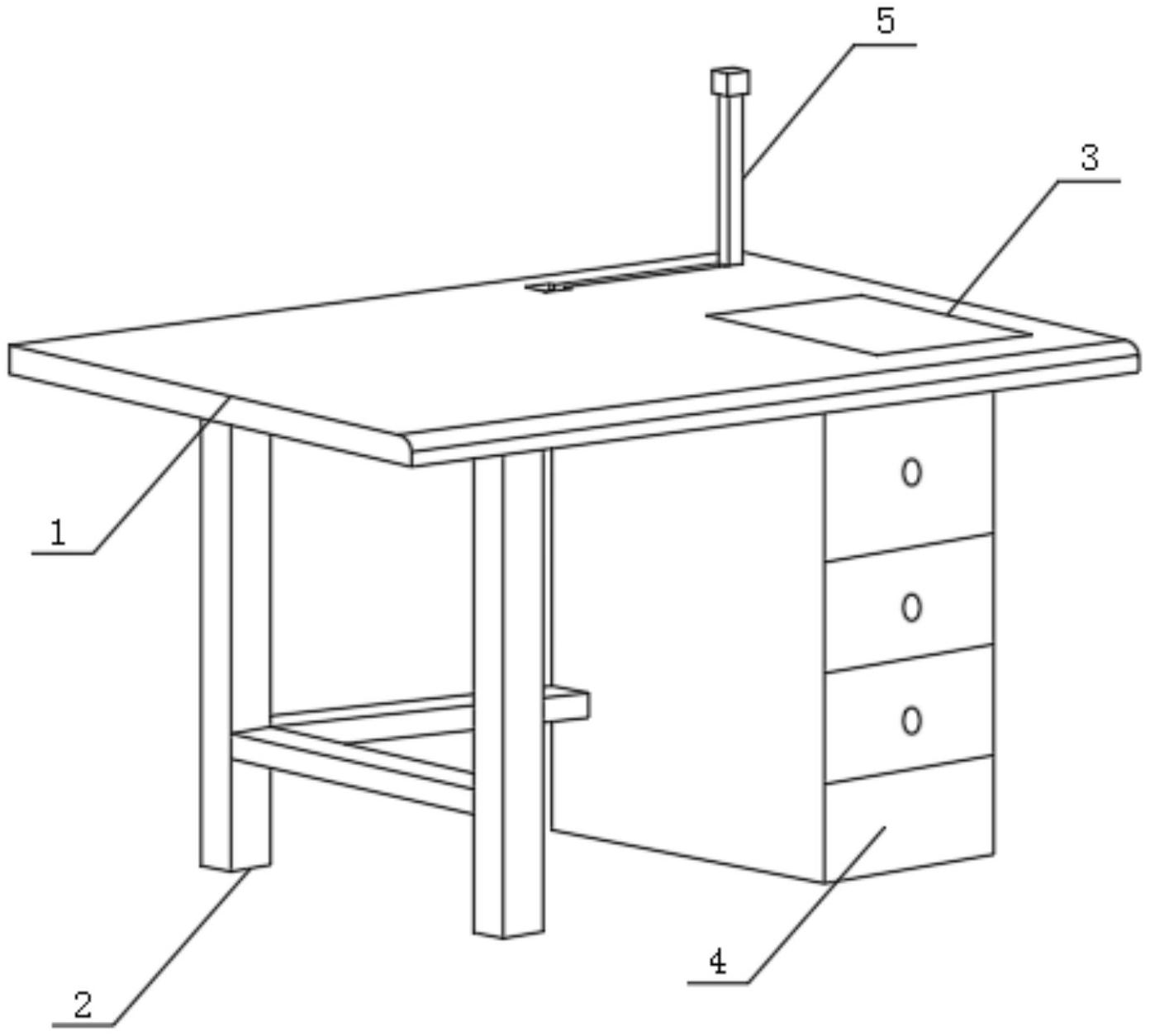 5
3
1
2
4