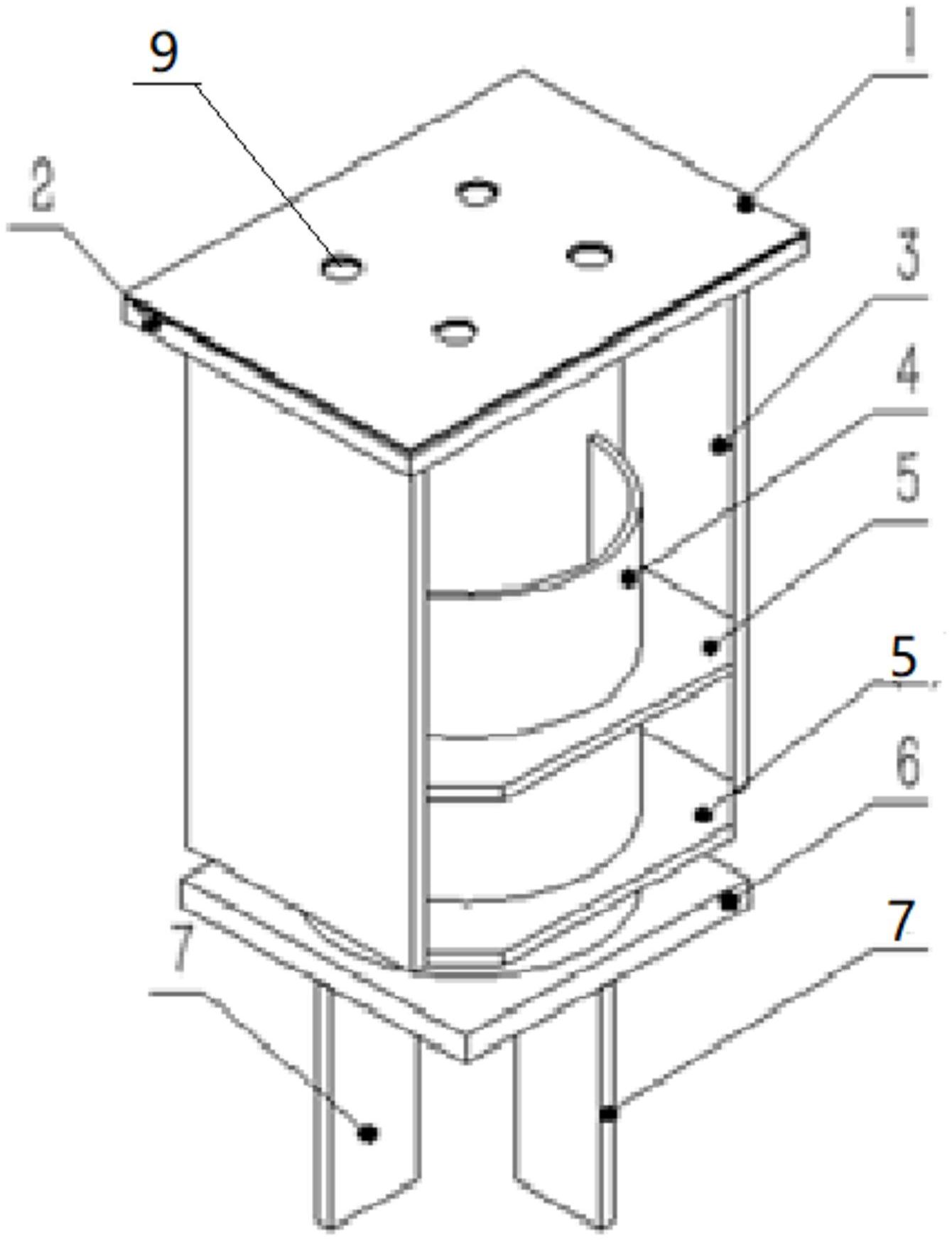 9
1
2
3
4
5
5
6
7
7