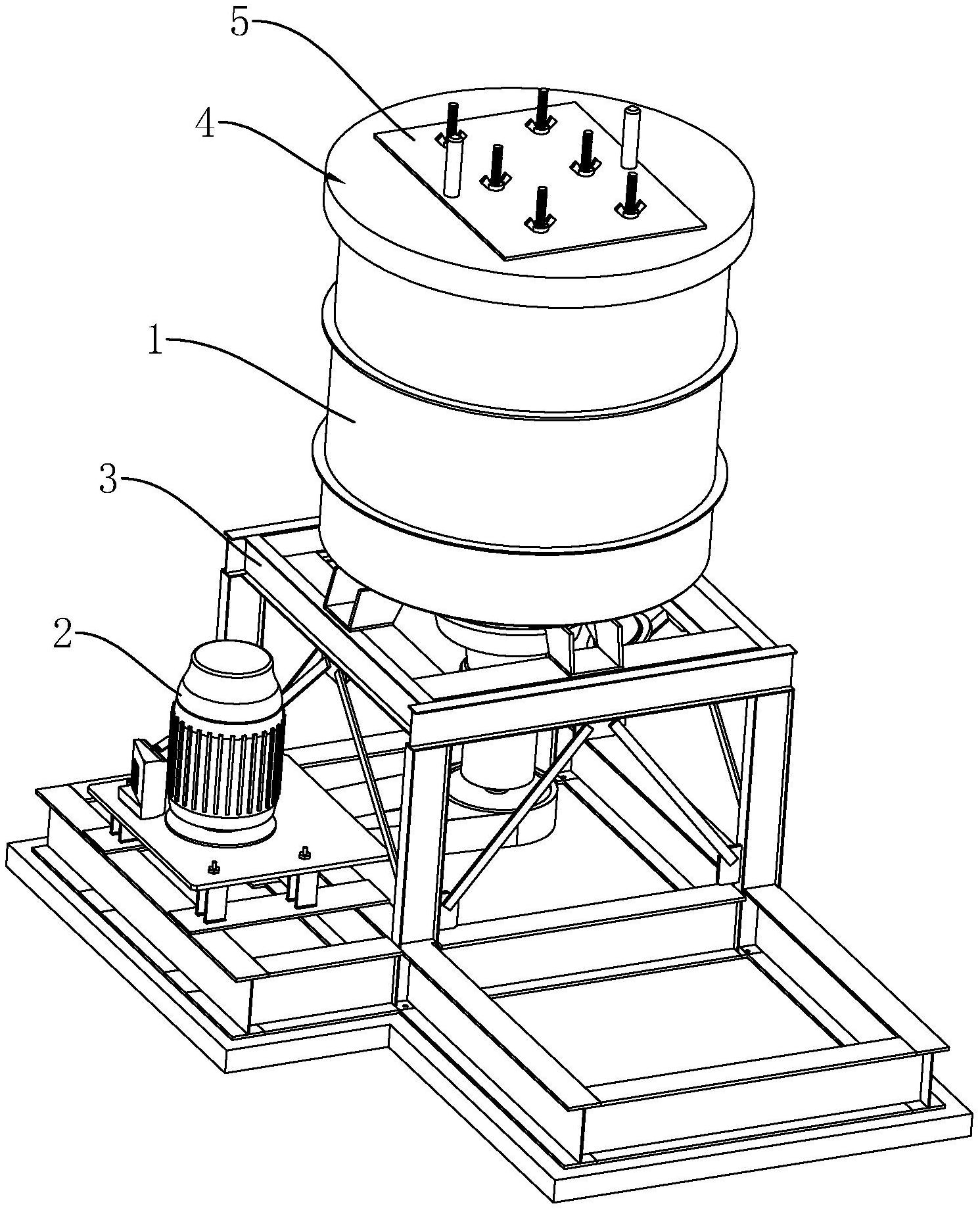 5
4
1
3
2