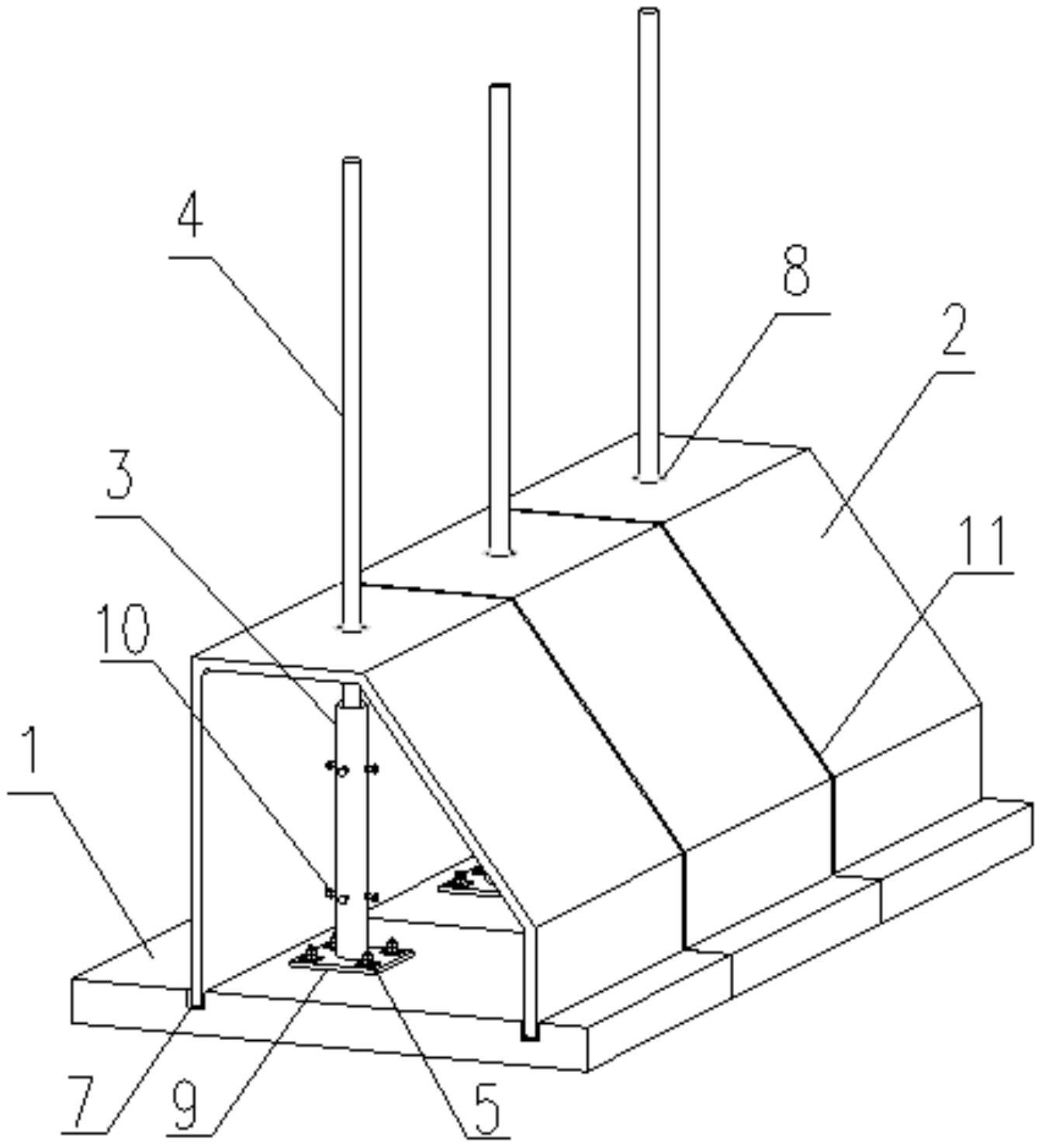 4
8
2
3
11
10
1
7
9
5