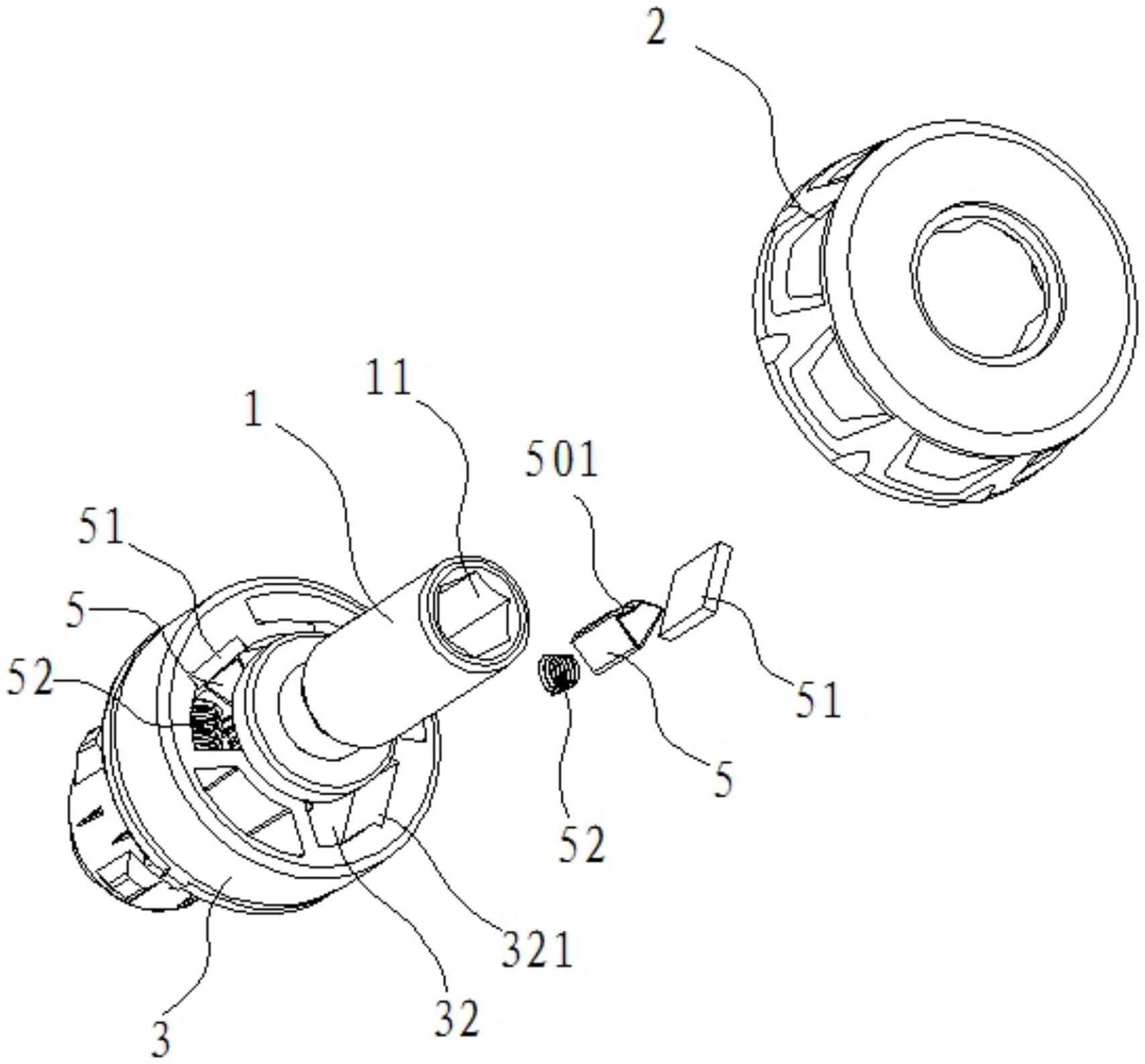 2

11

1

501

51

5

52

51

5

52

321

32

3