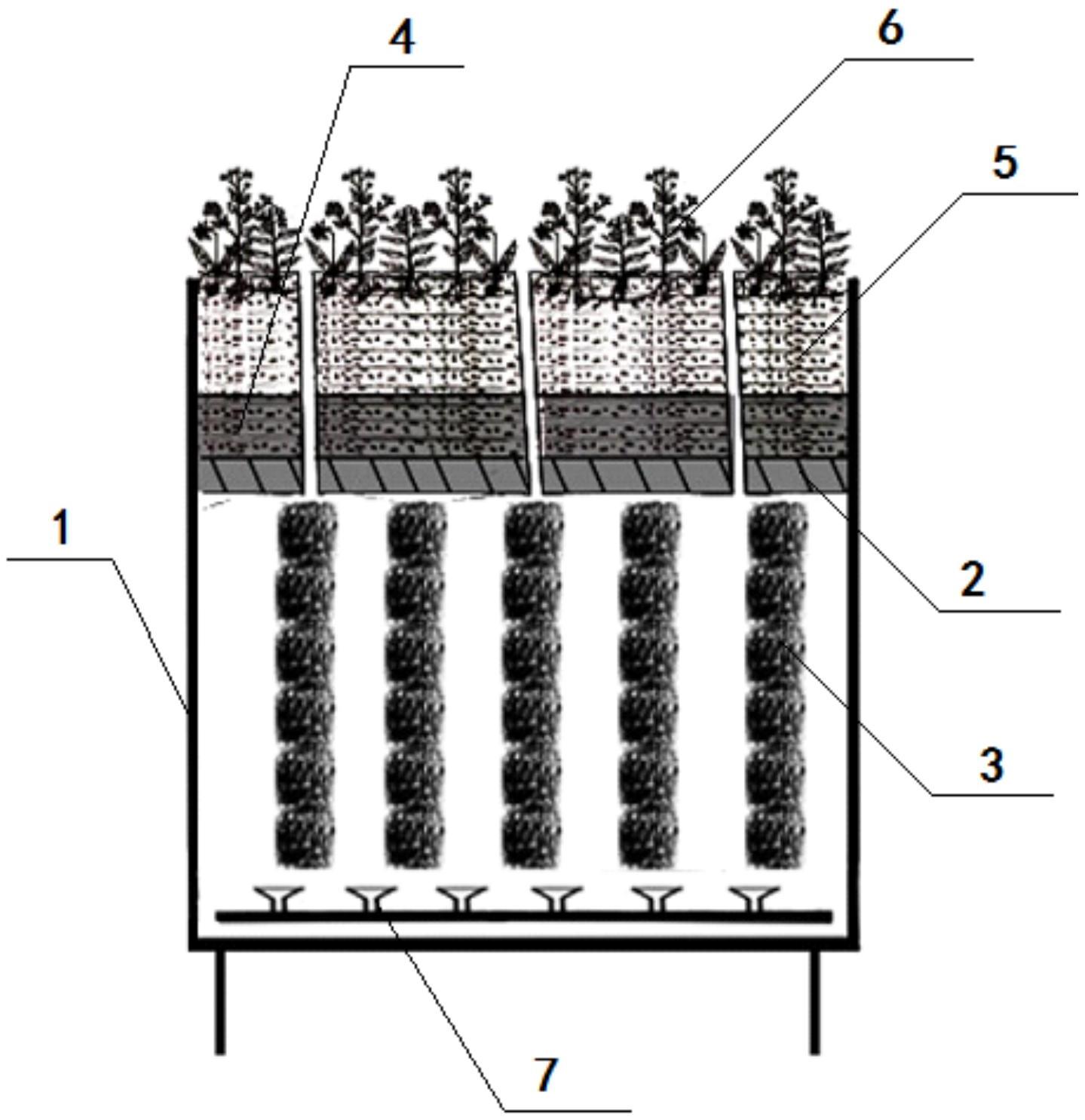 4
6
5
1
2
3
7