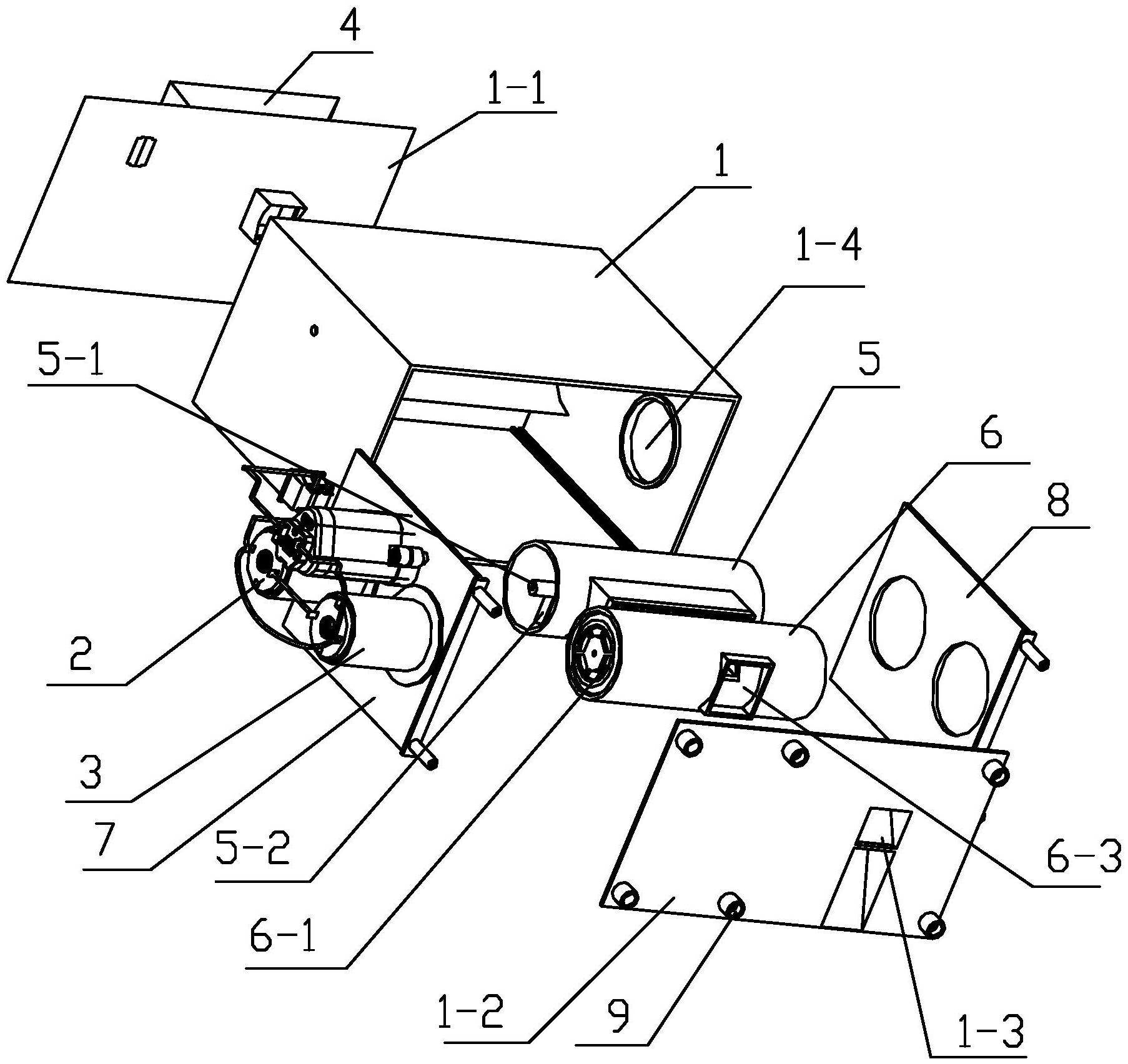 4
1-1
1
1-4
5-1
5
6
8
2
3
7
5-2
6-1
6-3
1-2
9
1-3