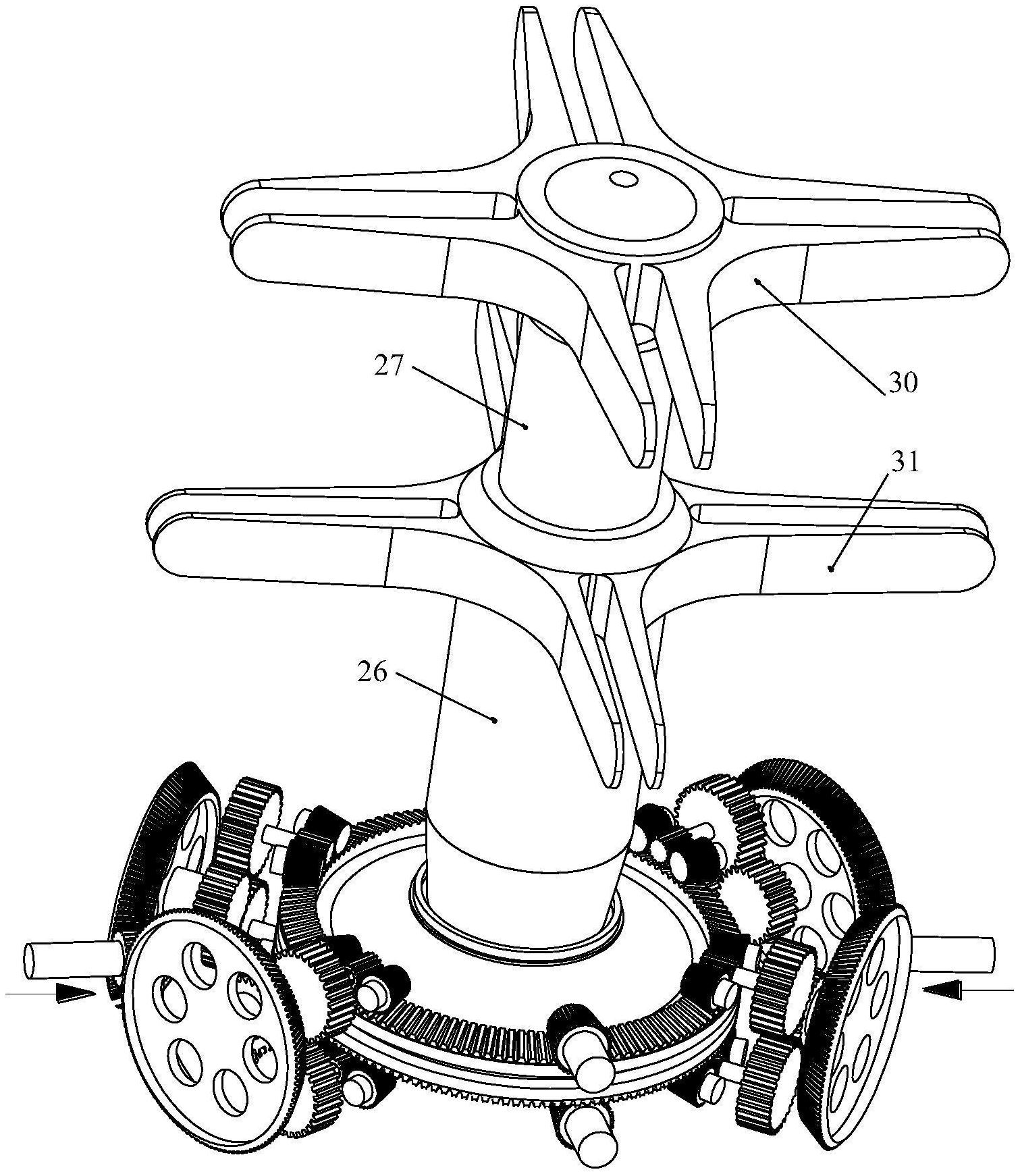 27

30

31

26