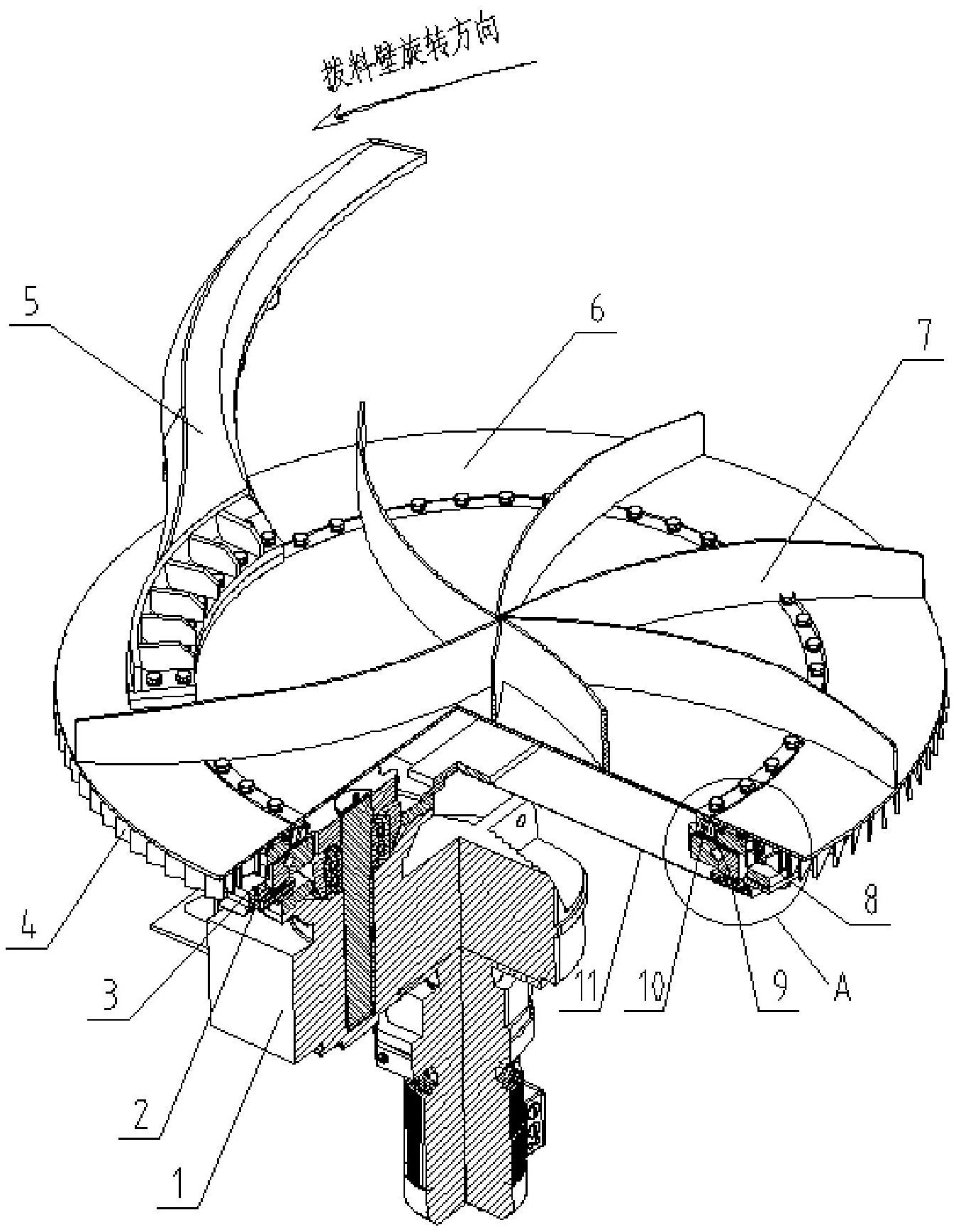 拨料壁旋转方向

5

6

7

4

3

2

1

11

10

9

A

8