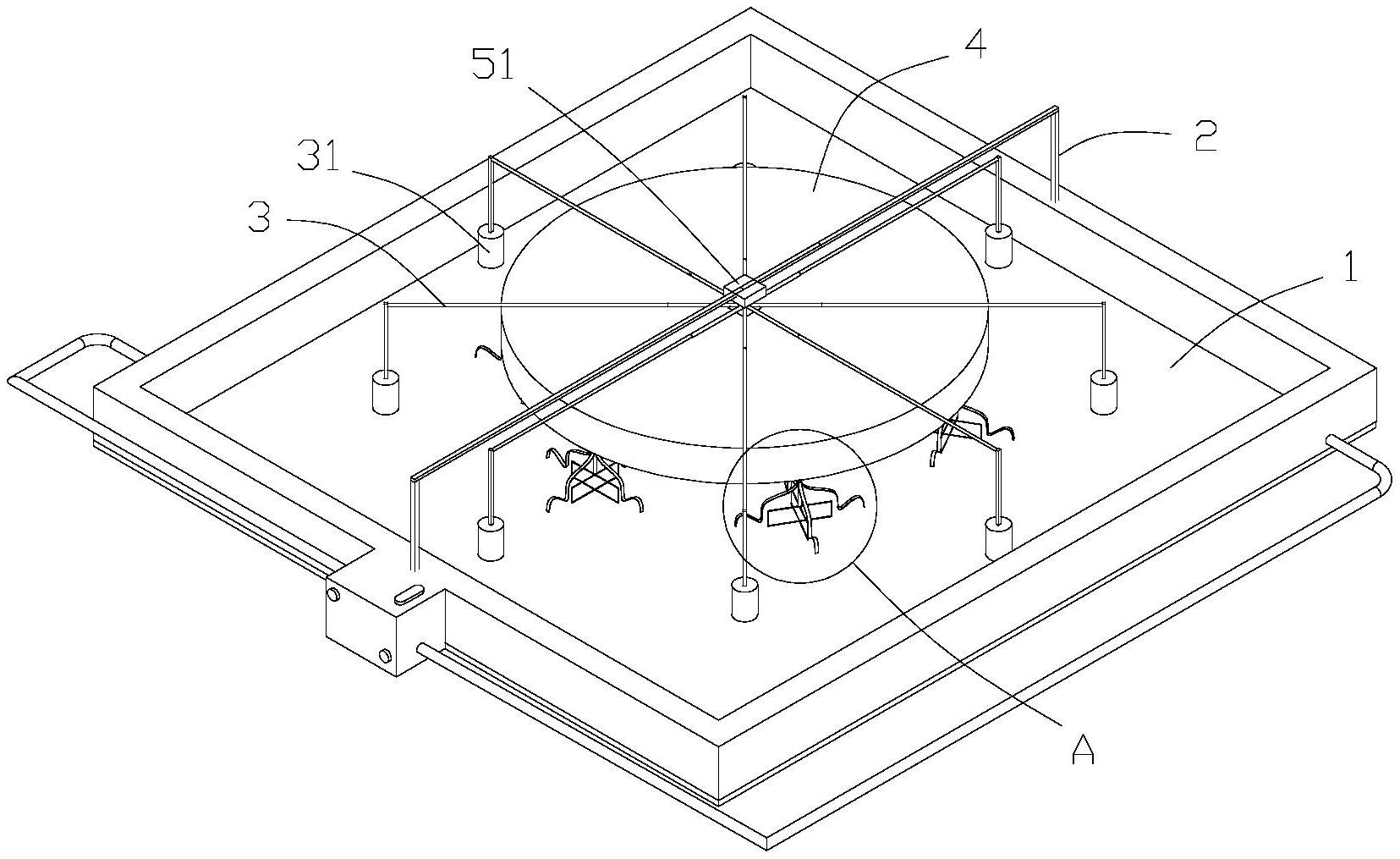 51
4
2
31
3
1
A