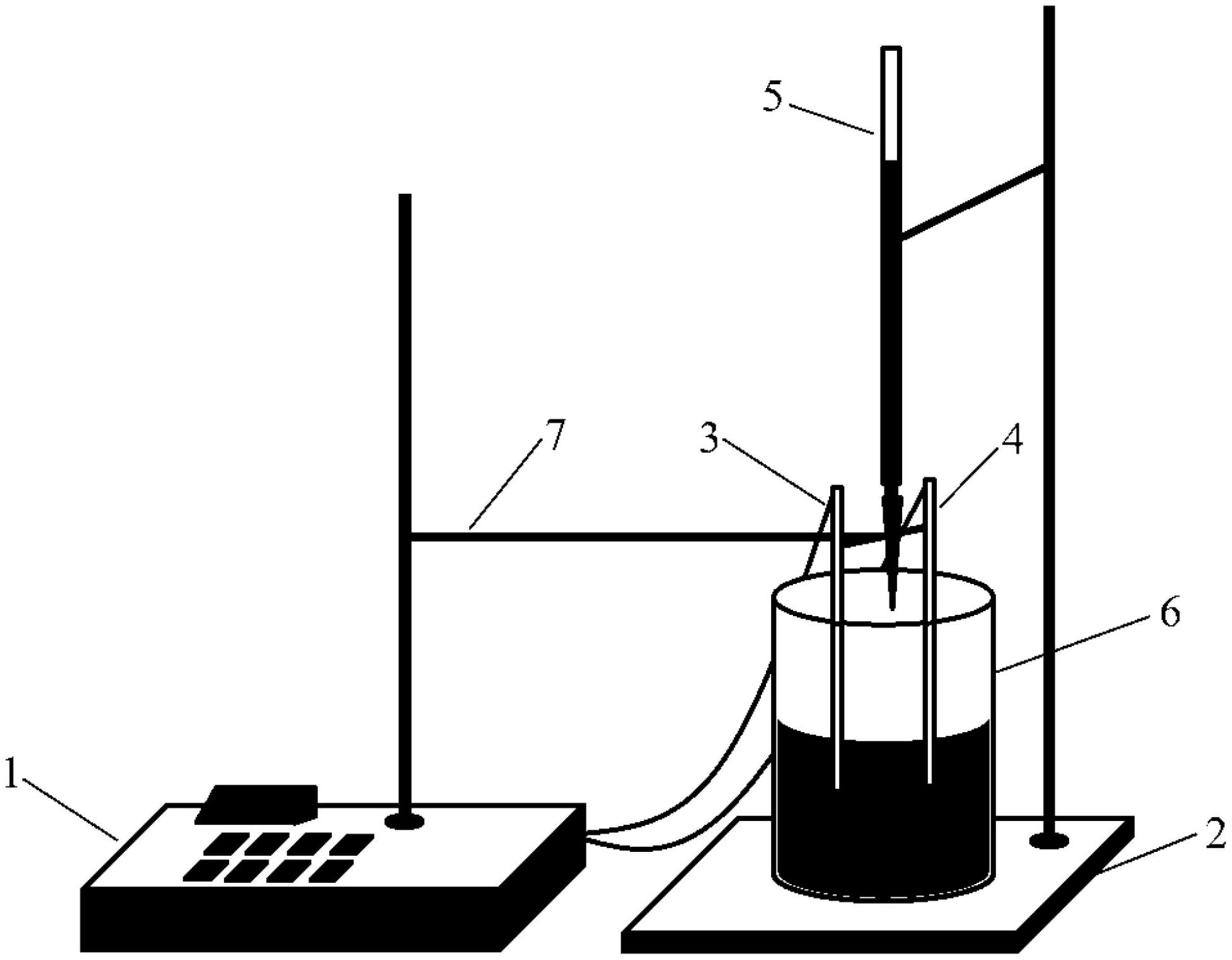 5

7

3

4

6

1

2