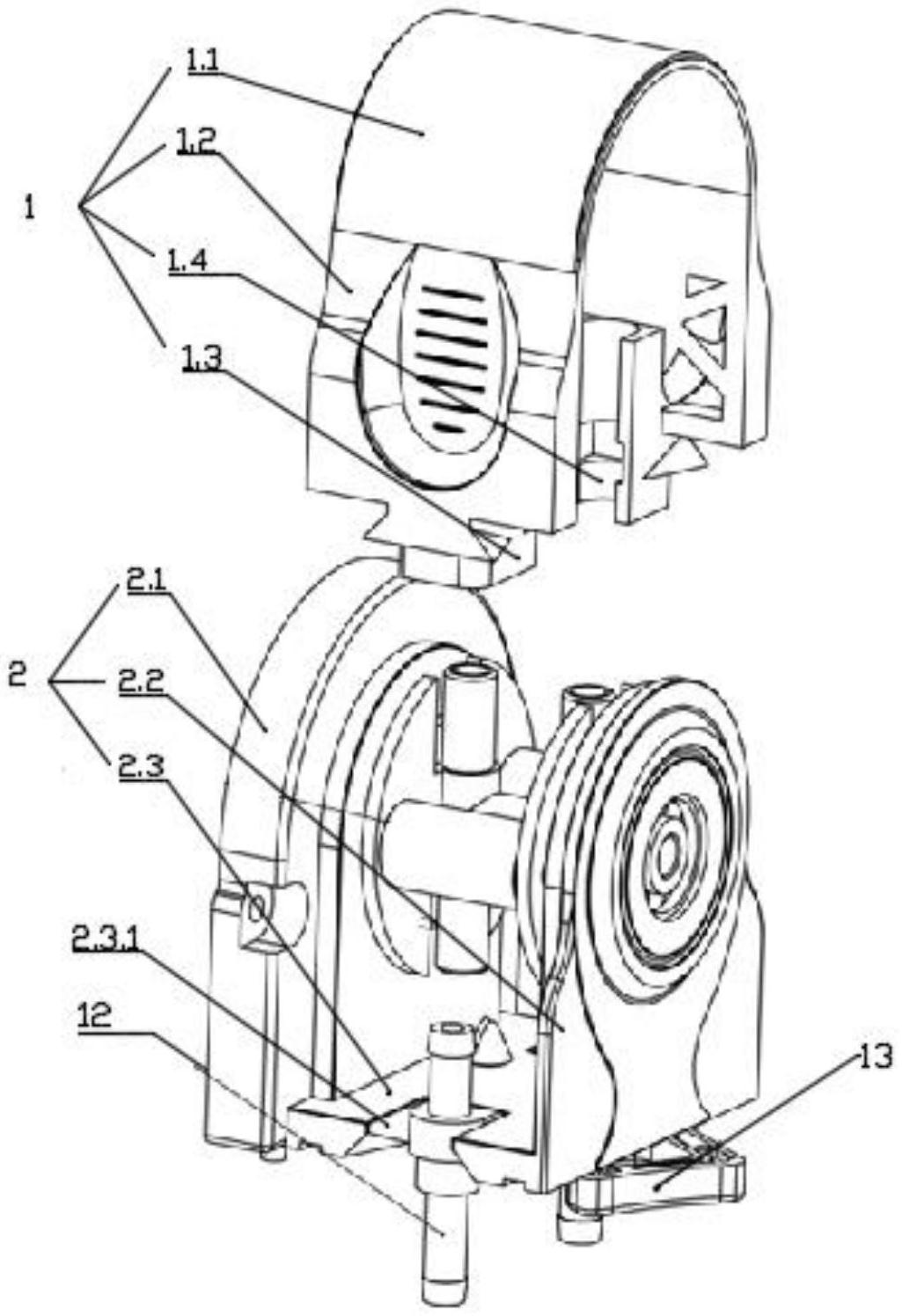 1.1
1.2
1
1.4
1.3
2.1
2
2.2
2.3
2.3.1
12
13