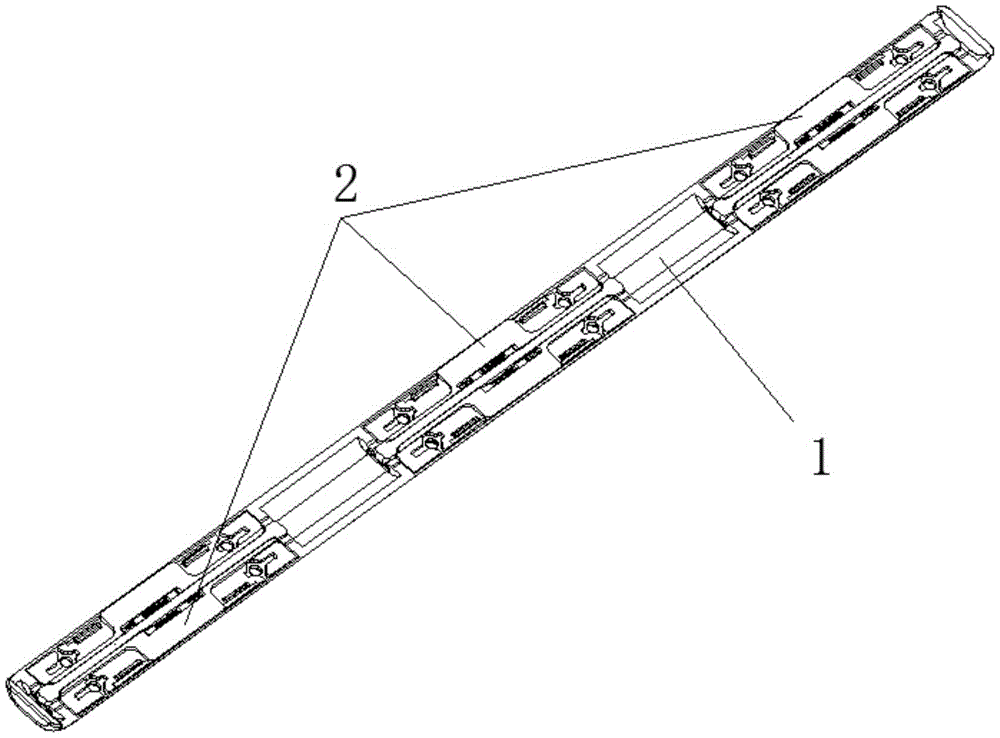 2

1