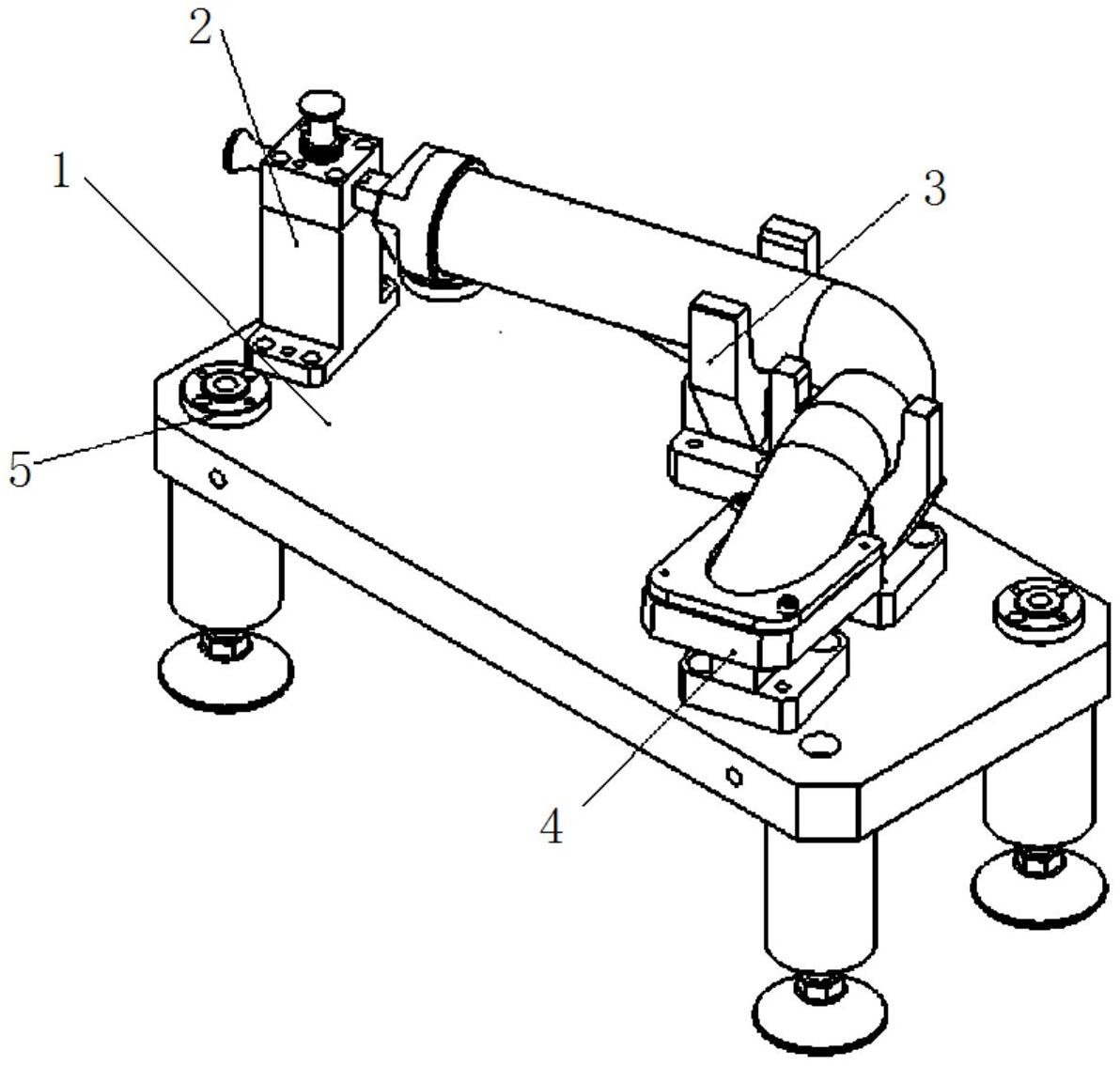 2
1
3
5
4