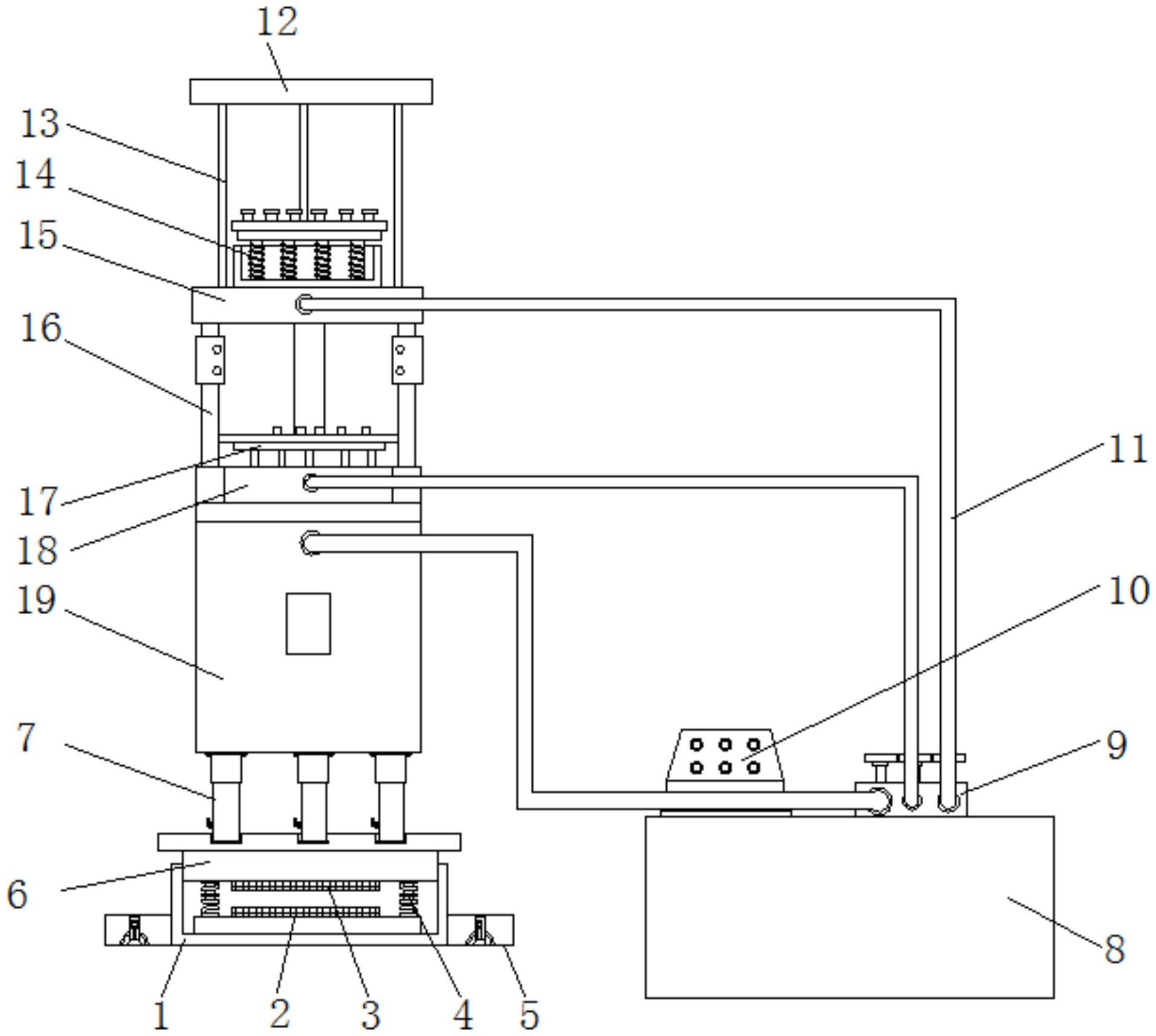 12
13
14
15
16
17
18
19
7
6
11
10
9
8
1
2
3
4
5