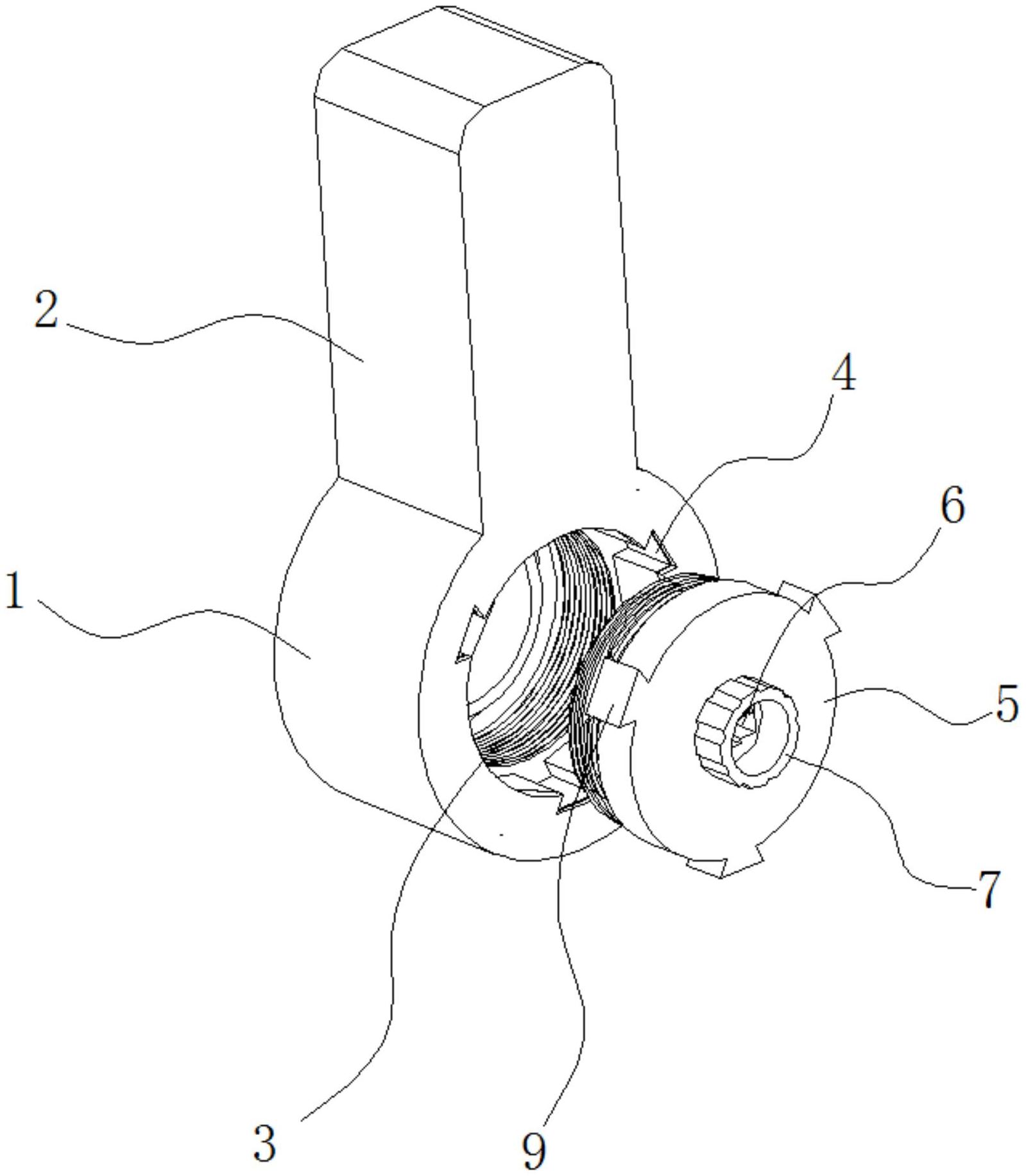 2
4
6
1
5
7
3
9