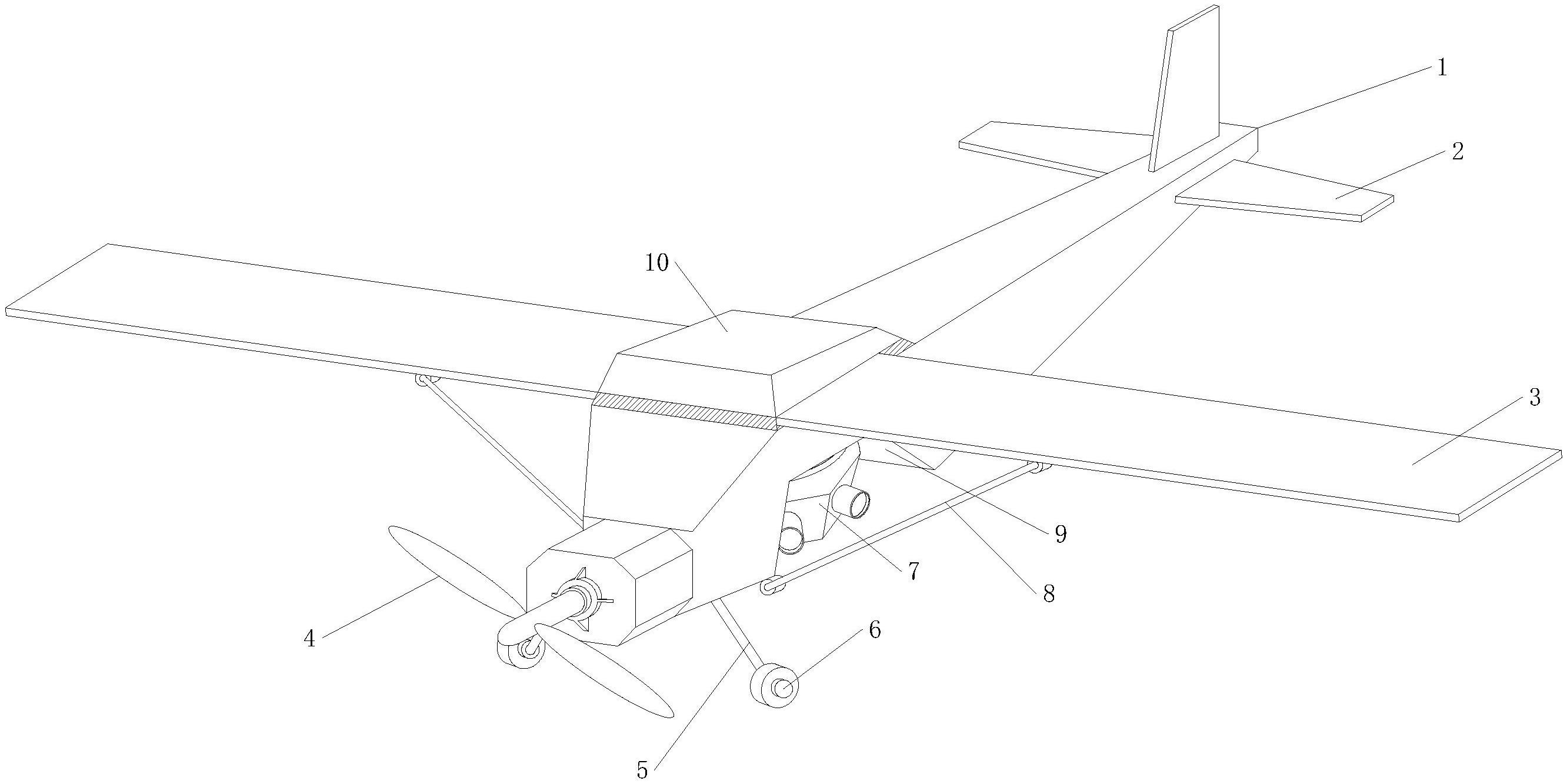 1

2

10

3

9

7

8

4

6

5