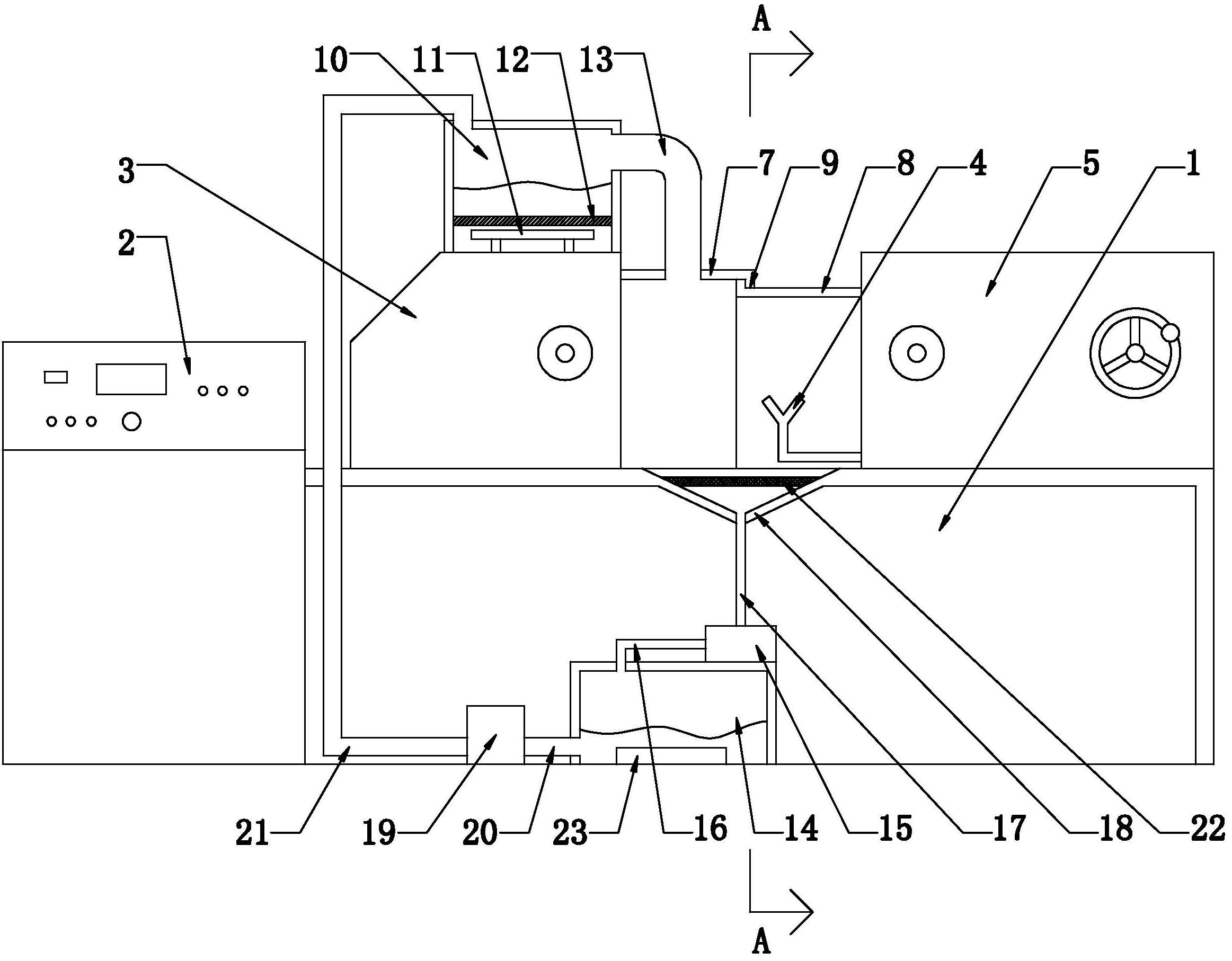 A

10 11 12 13

3

7 9 8 4 5 1

2

21 19 20 23 16 14 15 17 18 22

A