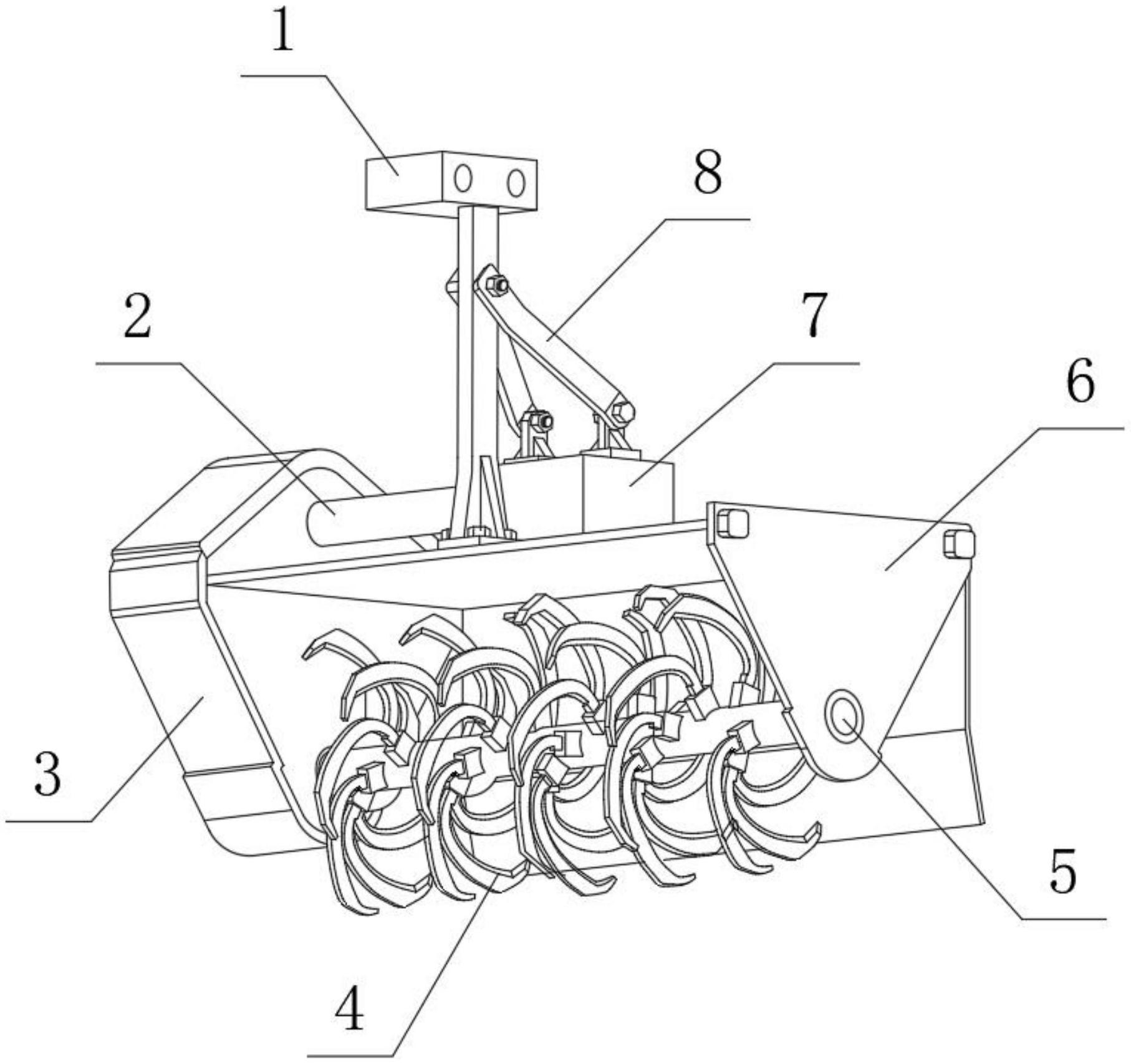 1
8
2
7
6
3
5
4