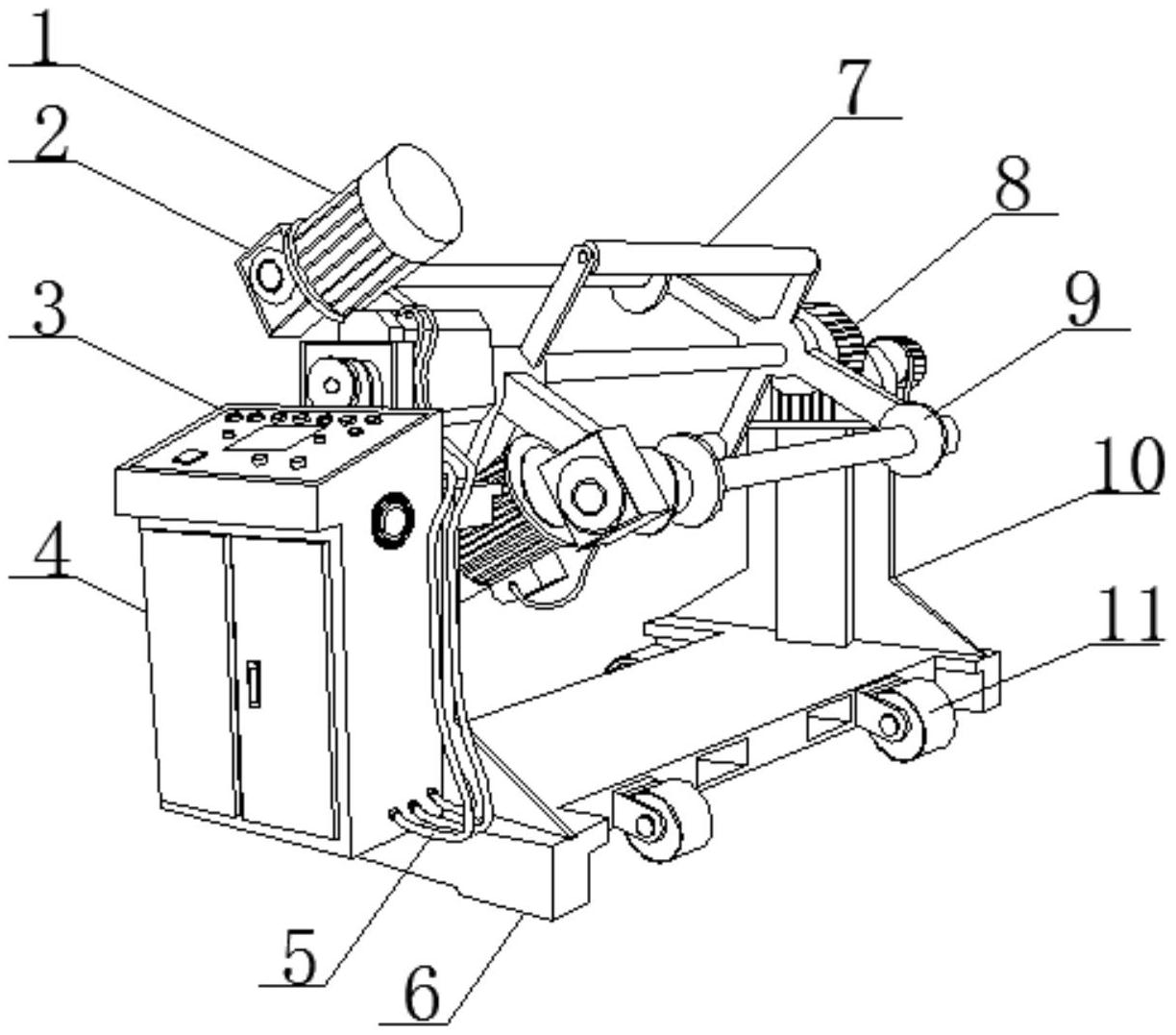 1
2
3
4
7
8
9
10
11
5
6