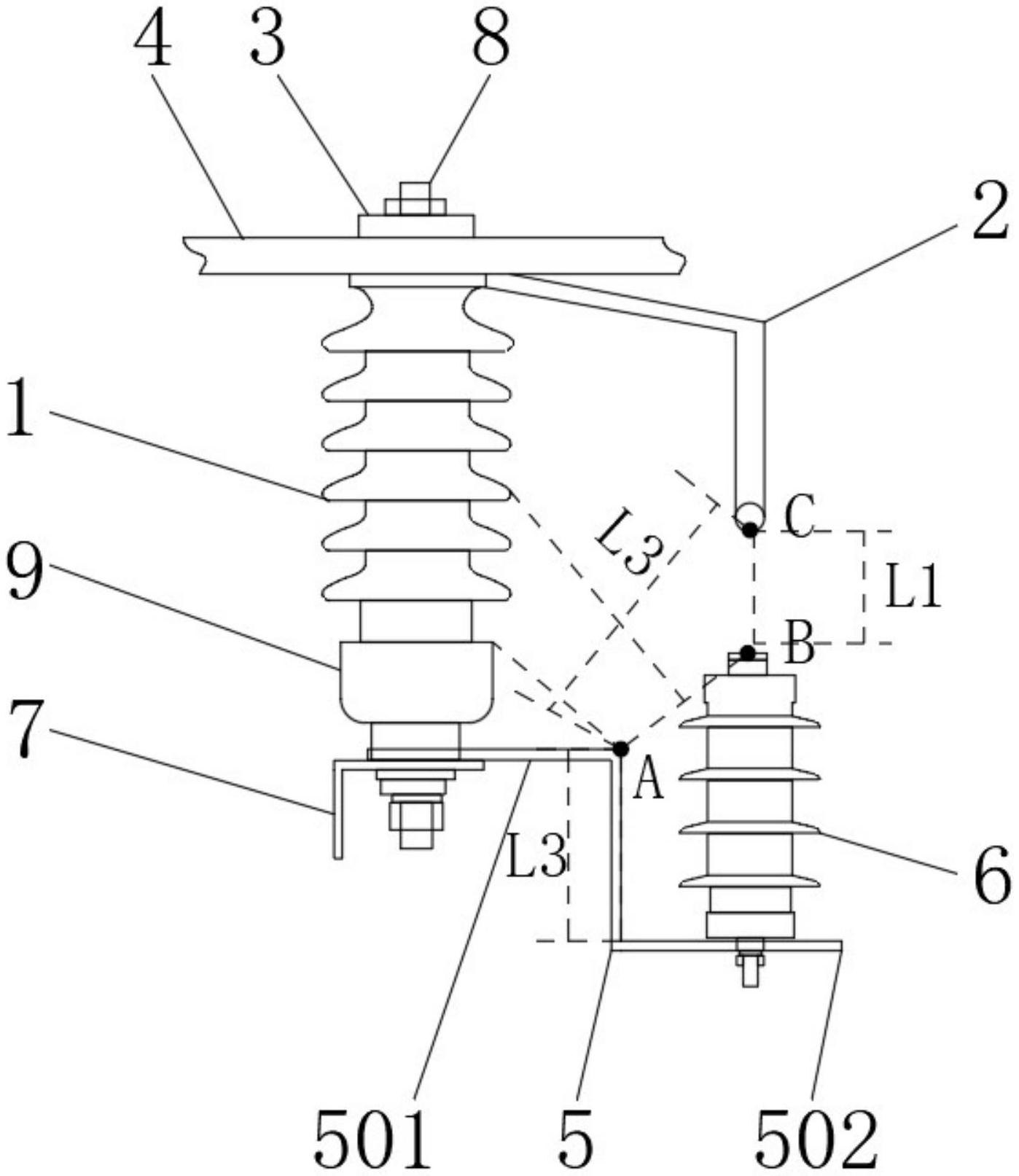 4
3
8
2
1
L3
C
L1
9
B
7
A
L3
6
501
5
502