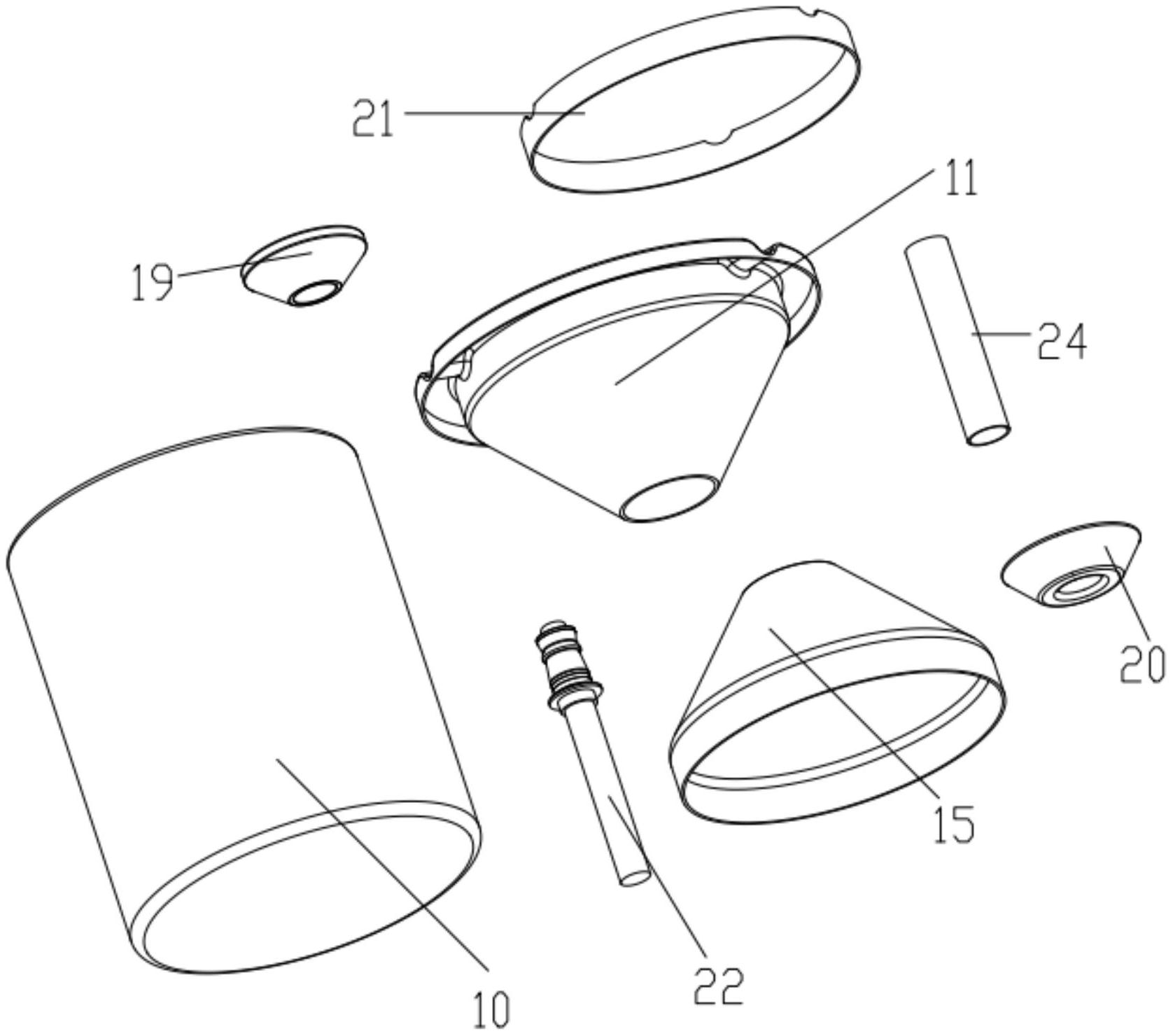 21
11
19
24
20
15
10
22