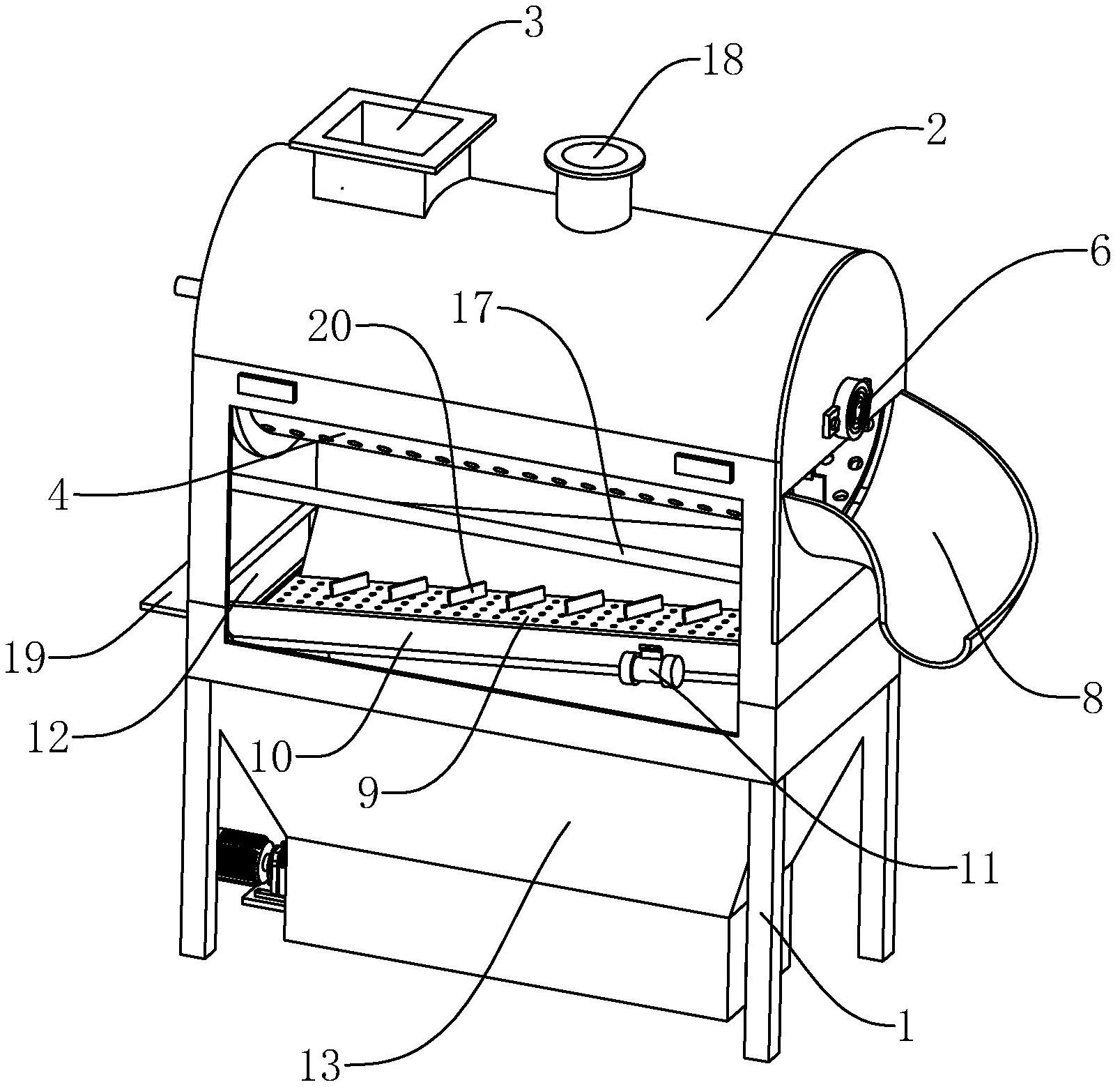 3
18
2
6
20
17
4
19
12
10
9
8
11
13
1