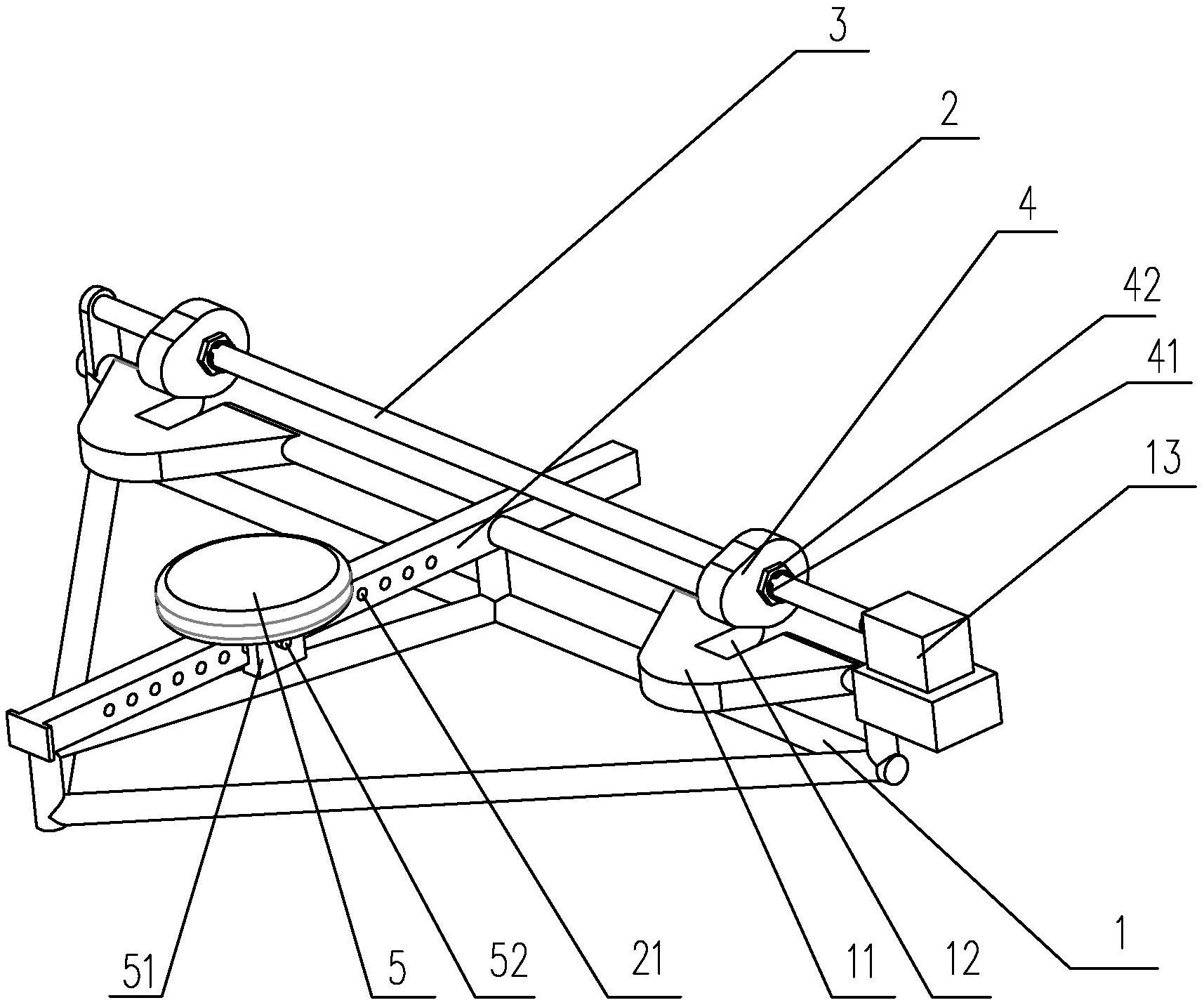 3
2
4
42
41
13
51
5
52
21
11
12
1