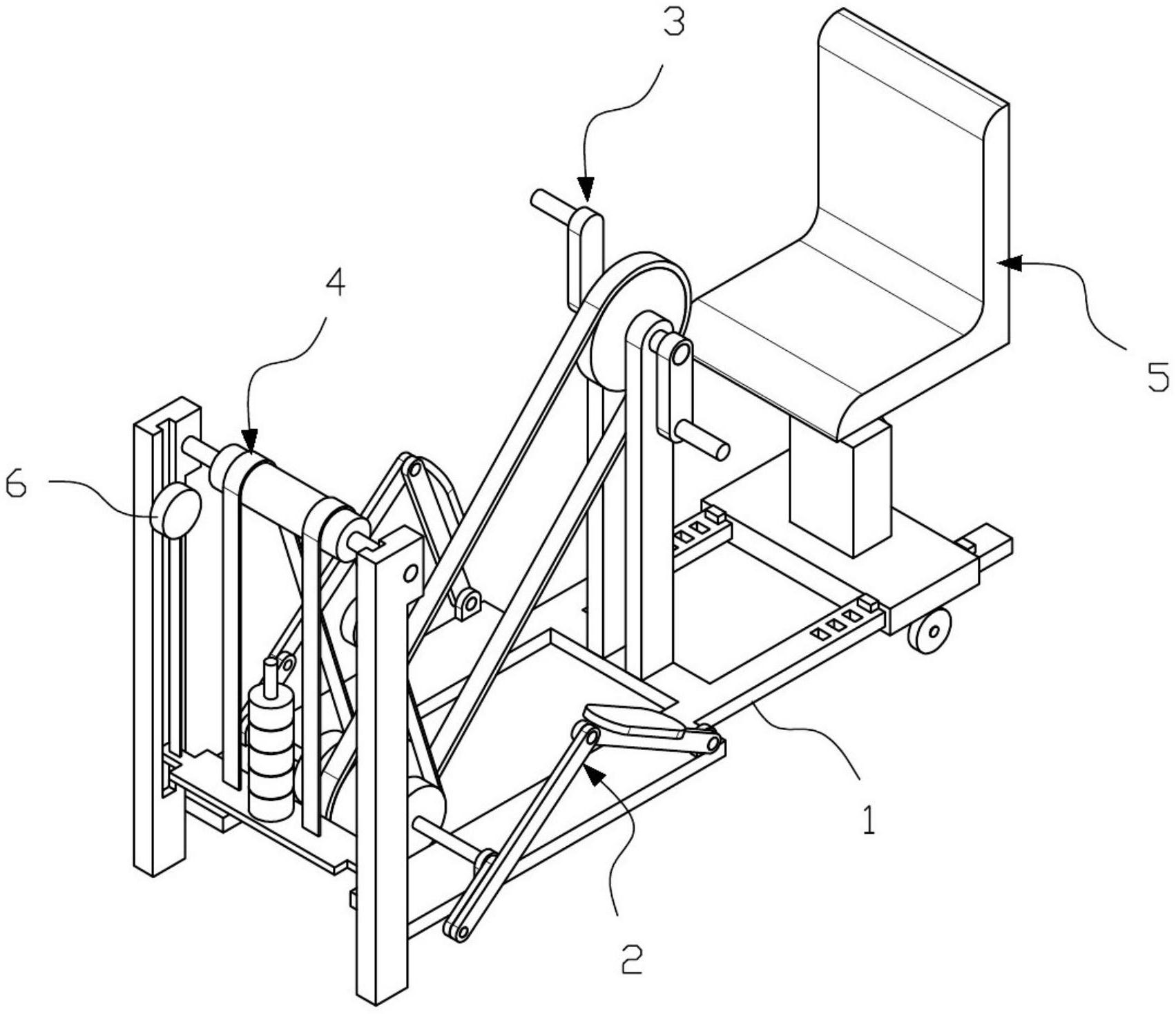 3
4
5
6
1
2