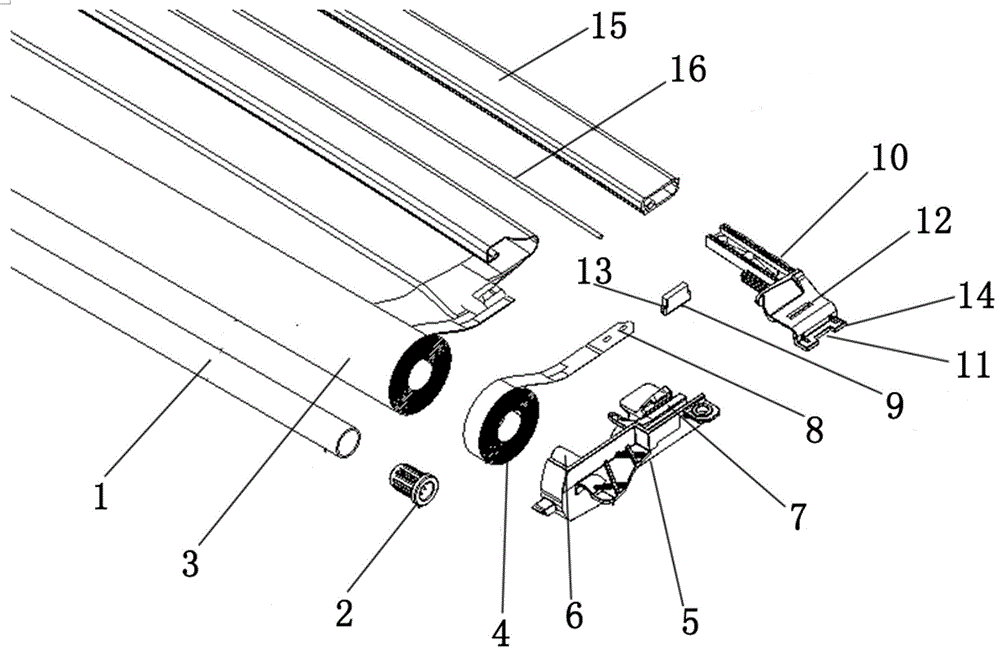 15
16
10
12
13
14
11
9
8
7
1
3
2
4
6
5