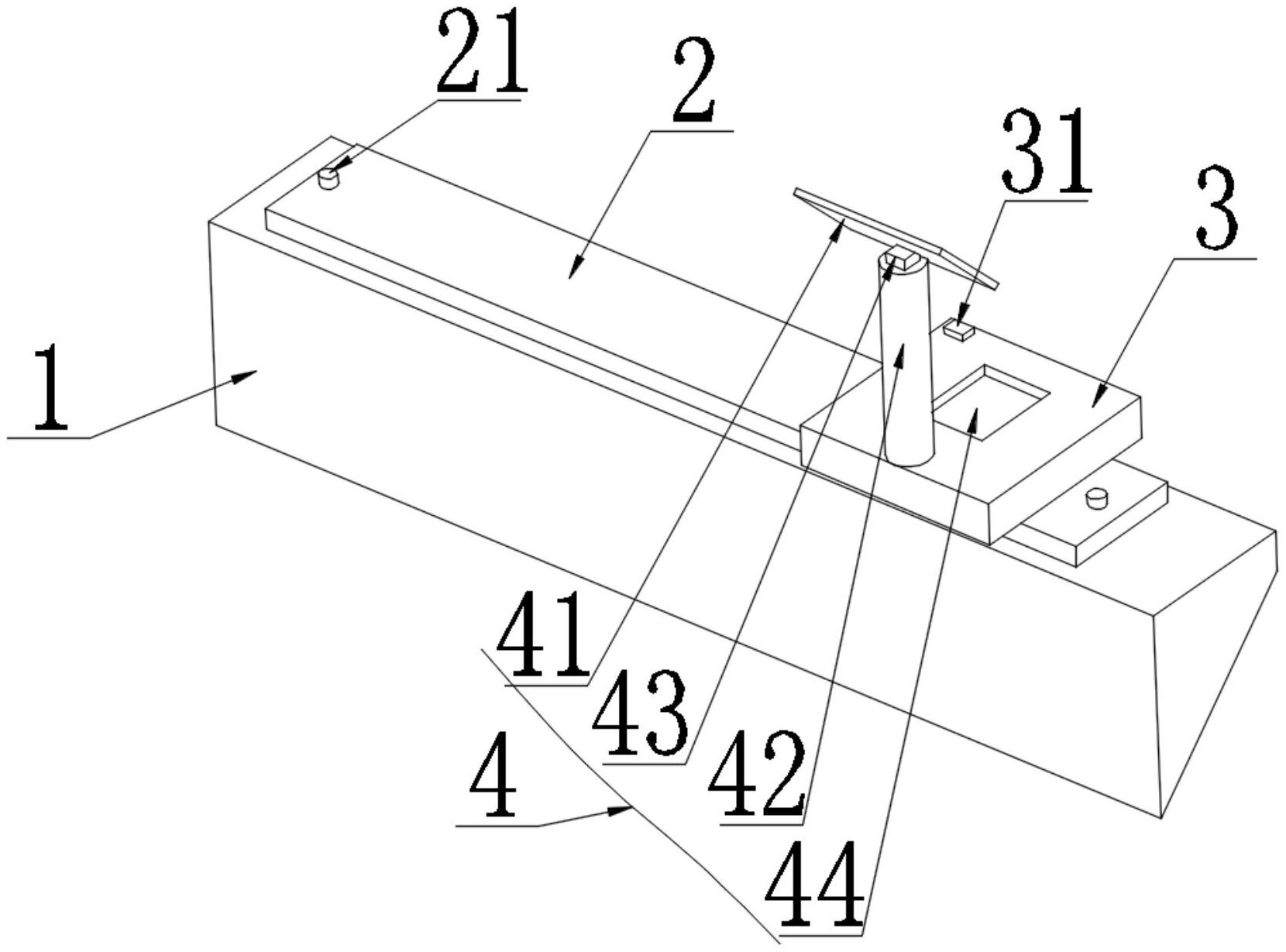 21
2
31
3
1
41
43
42
4
44