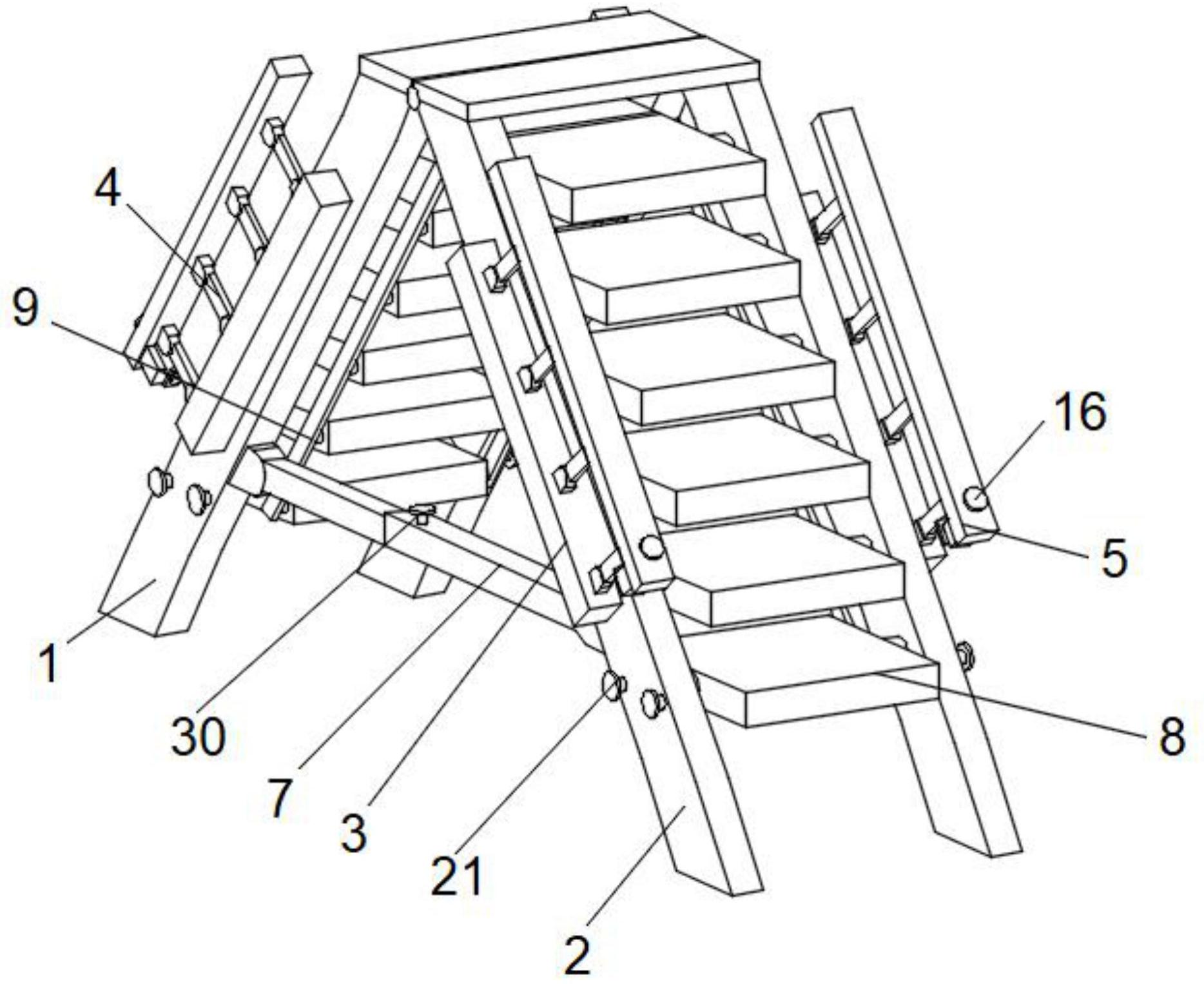 4
9
16
5
1
30
7
3
21
8
2