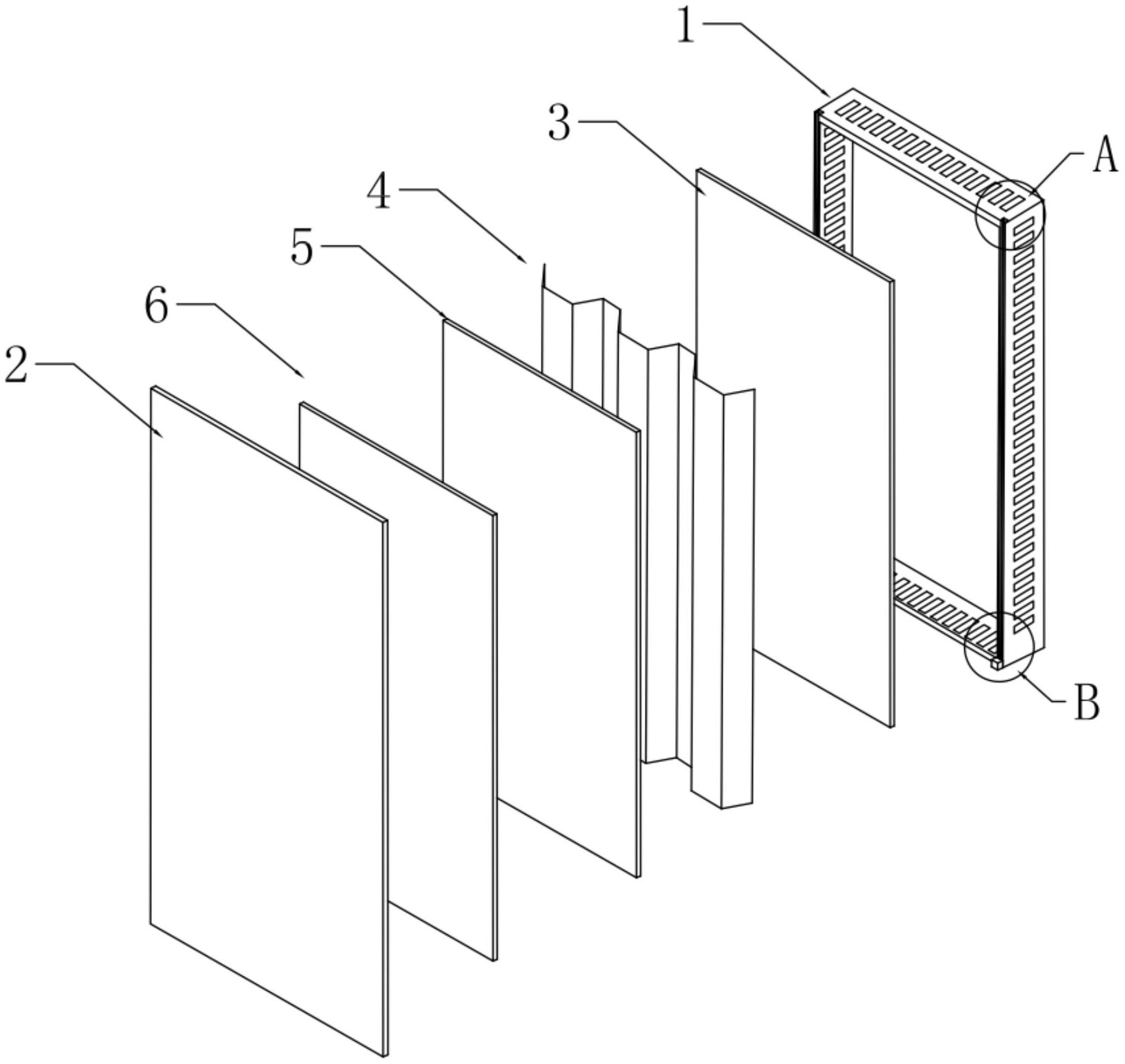 1
3
A
4
5
6
2
B