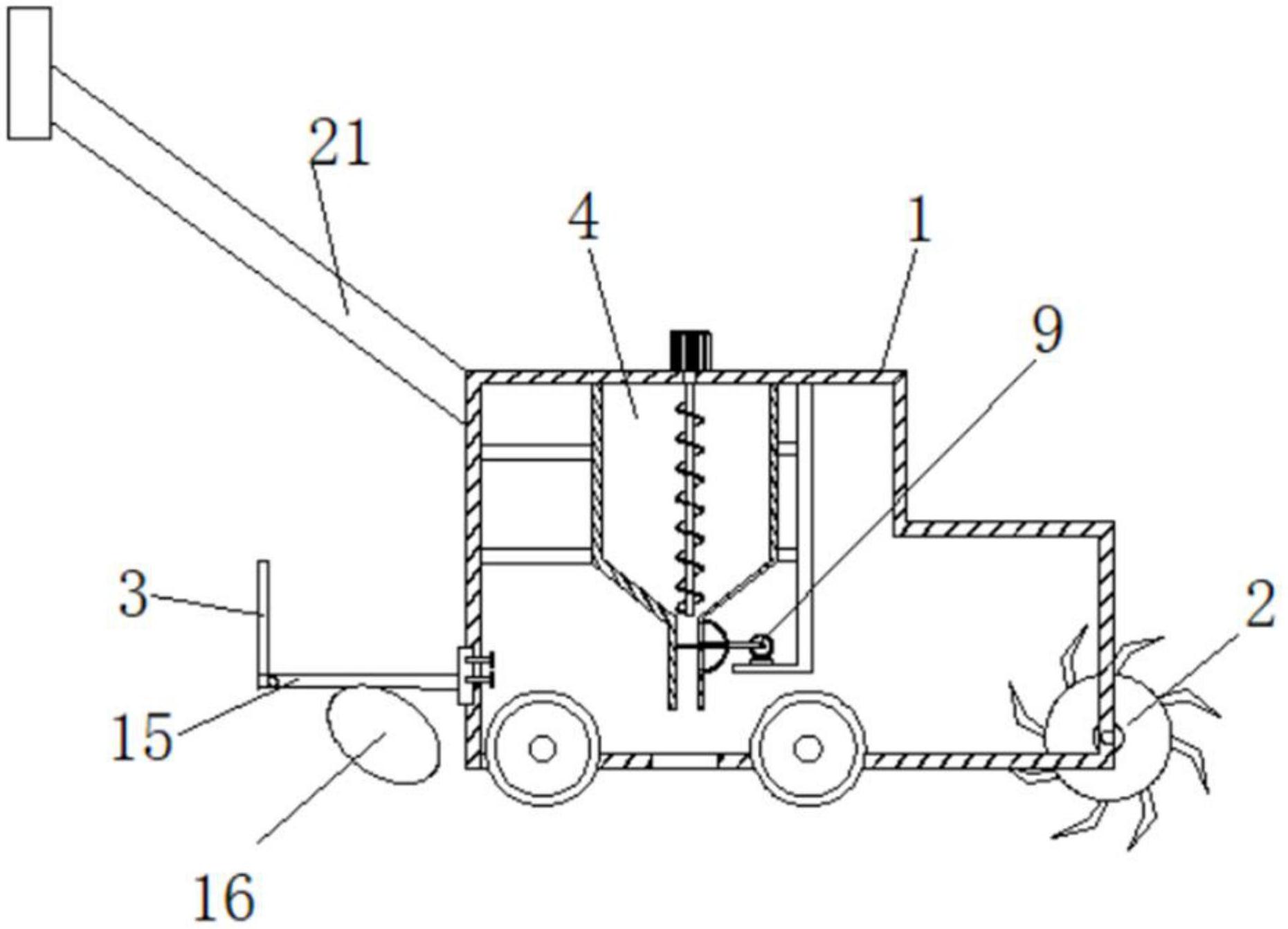 21
4
1
9
3
2
15
16