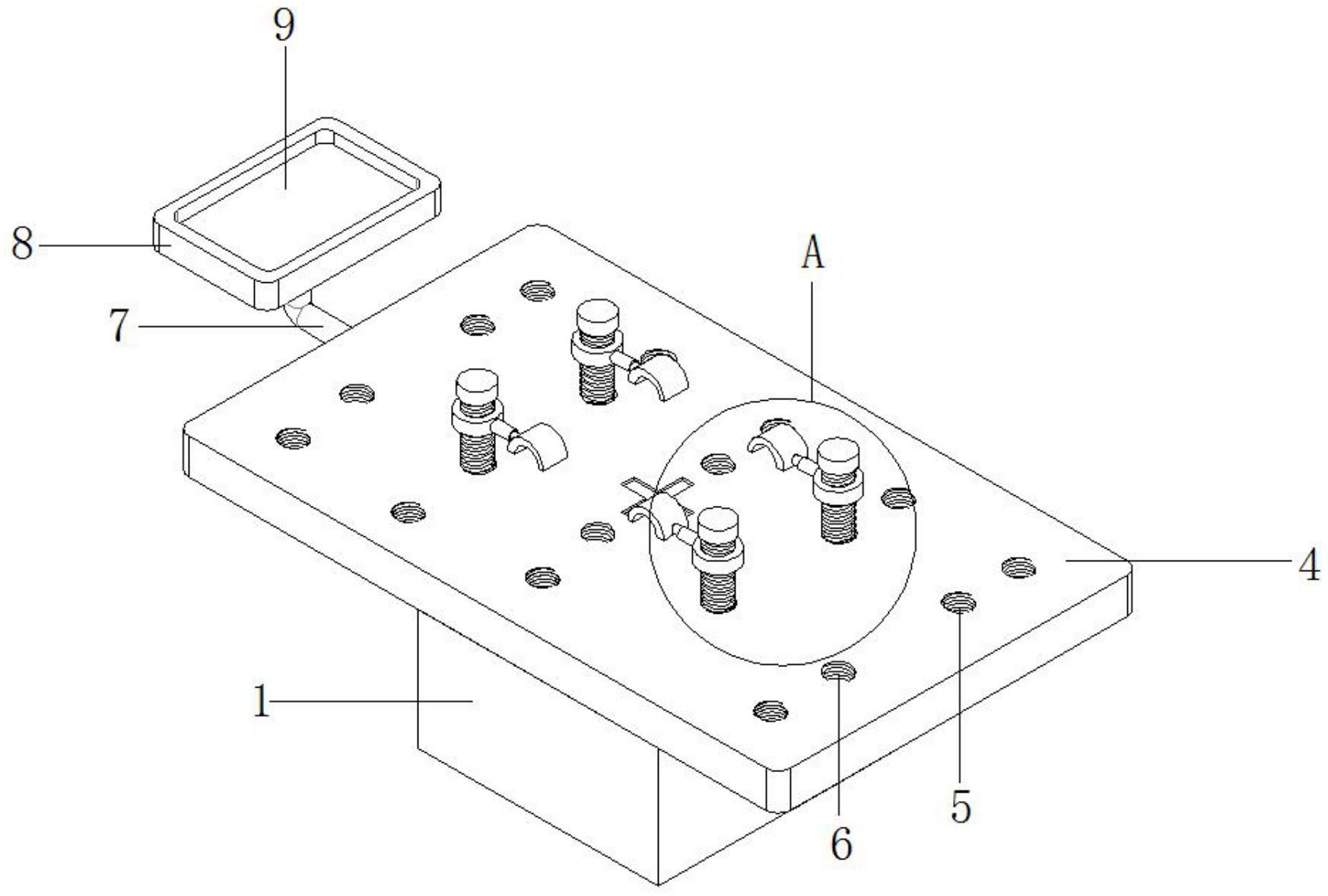 9
8
7
A
4
1
5
6