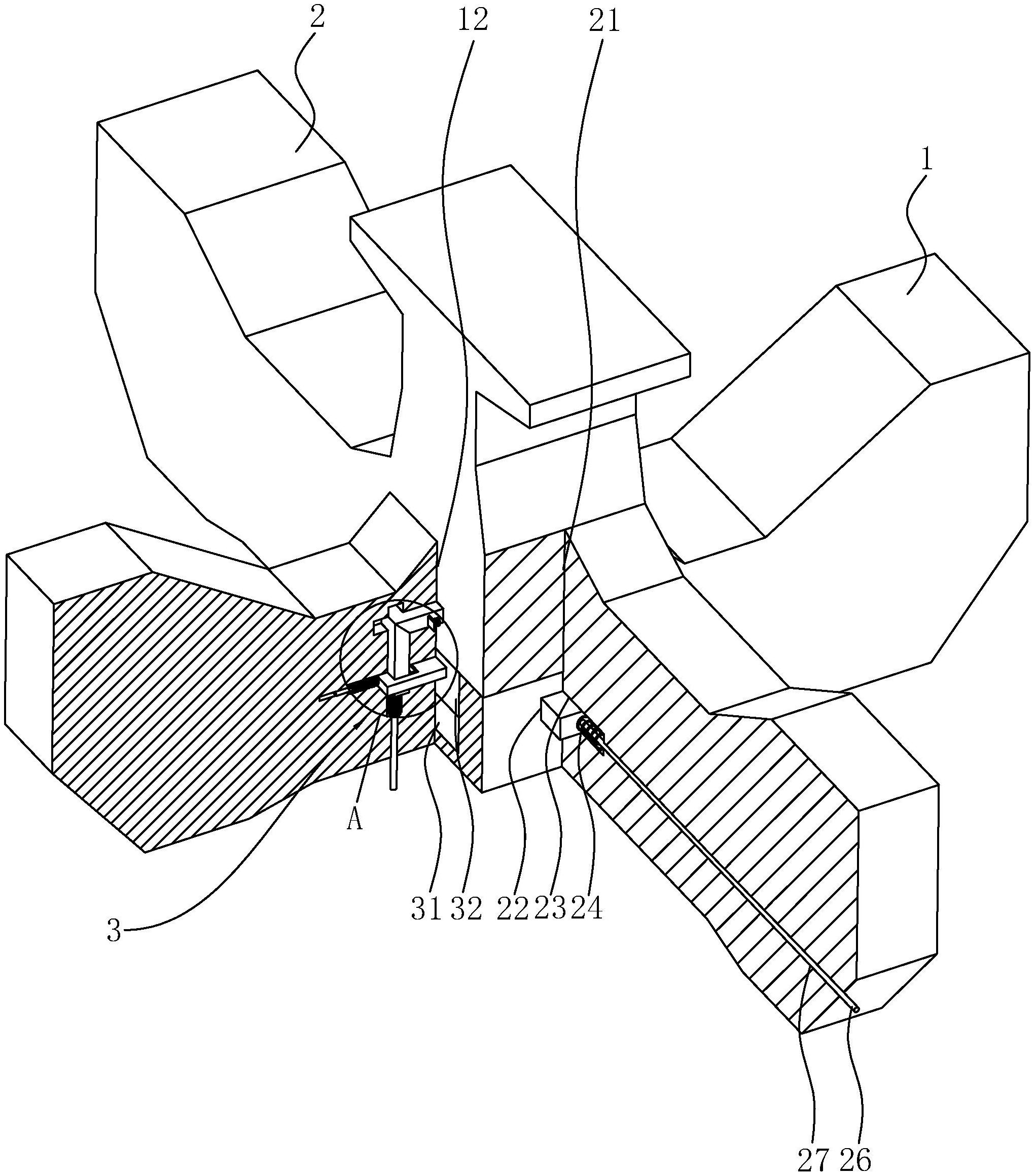 2
12
21
1
A
3
31
32
22
23
24
27
26