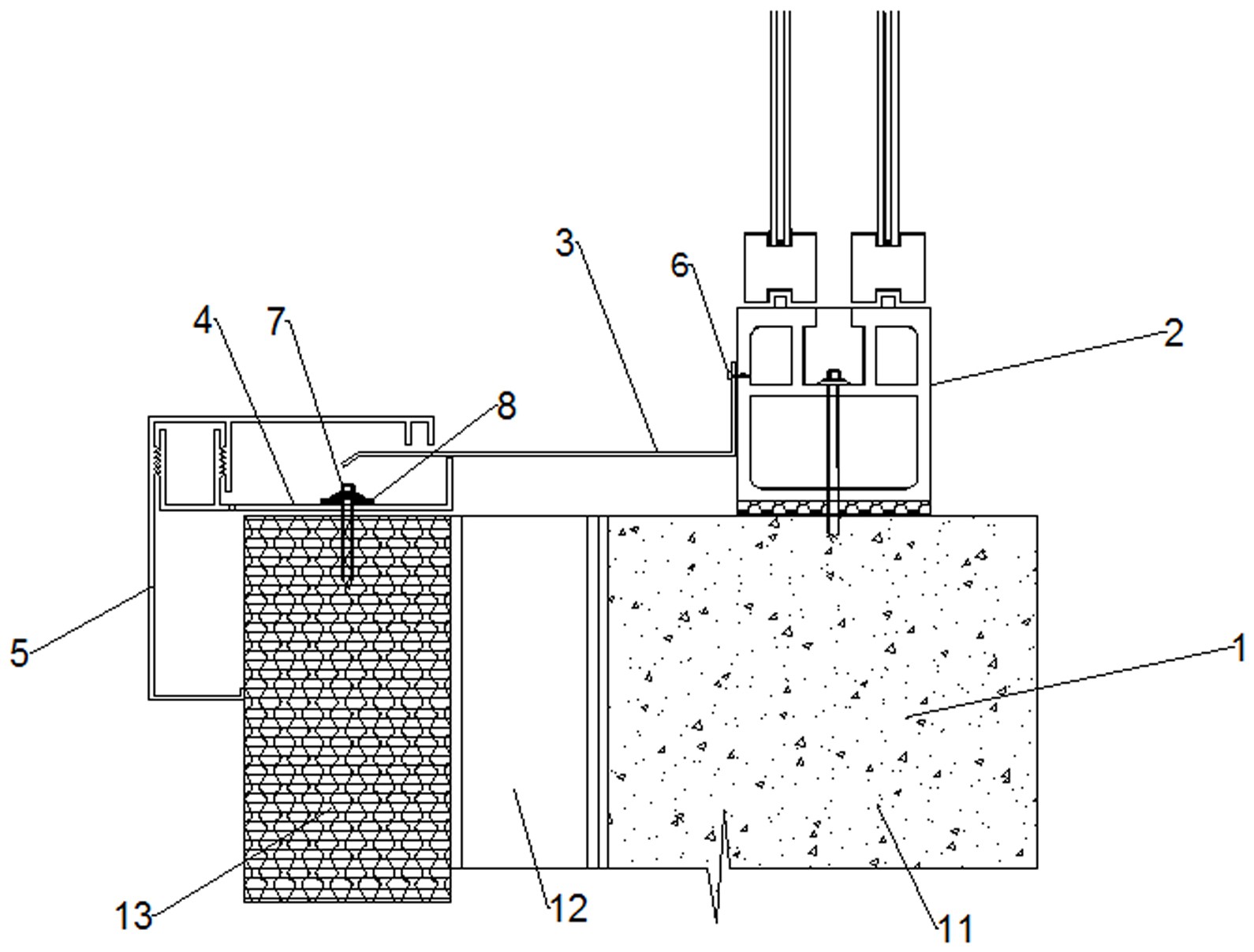 3
6
4
7
2
8
5
1
13
12
11