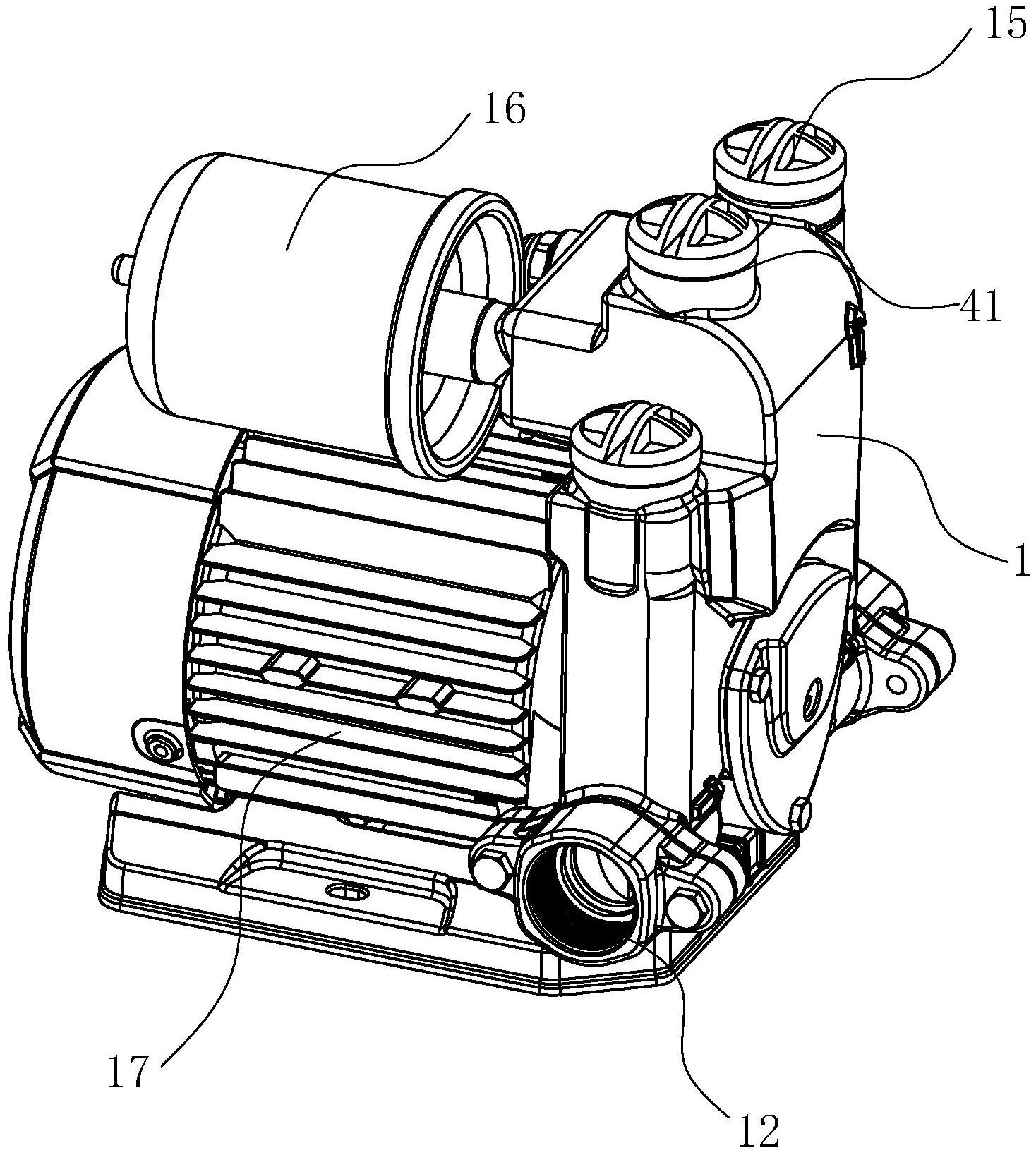 15
16
41
1
17
12