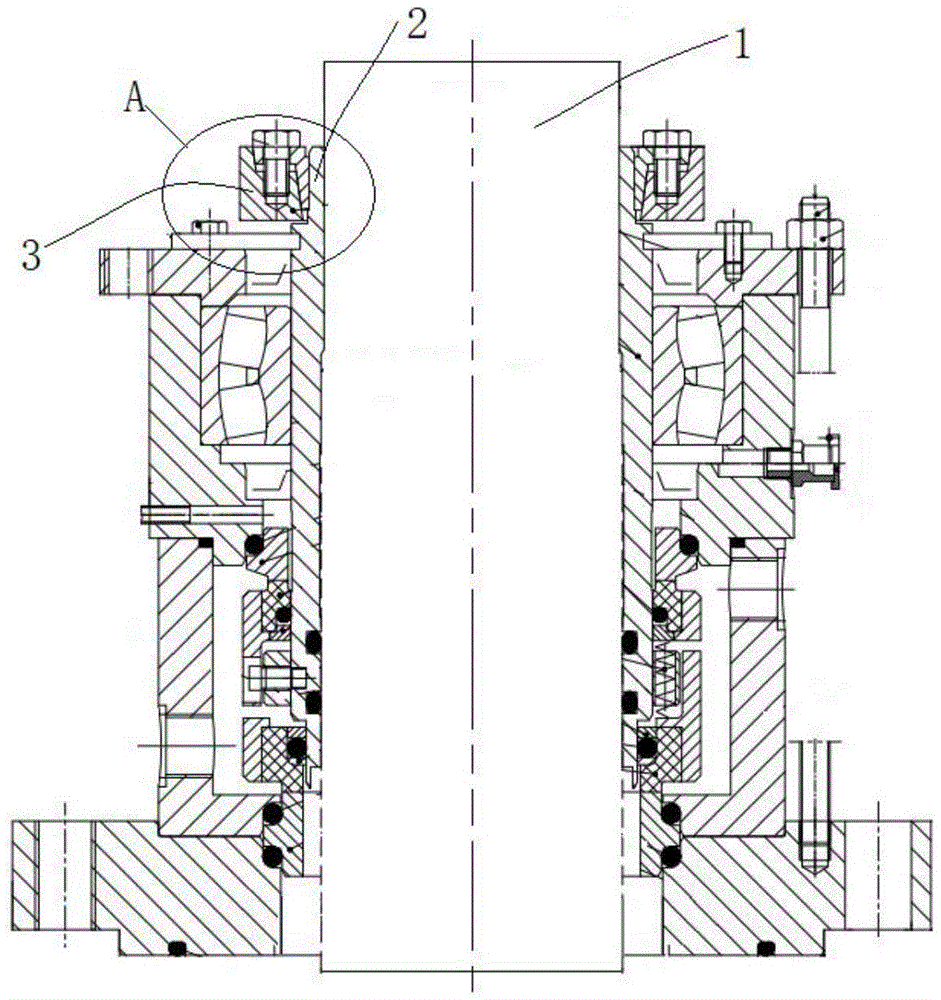 2
1
A
3