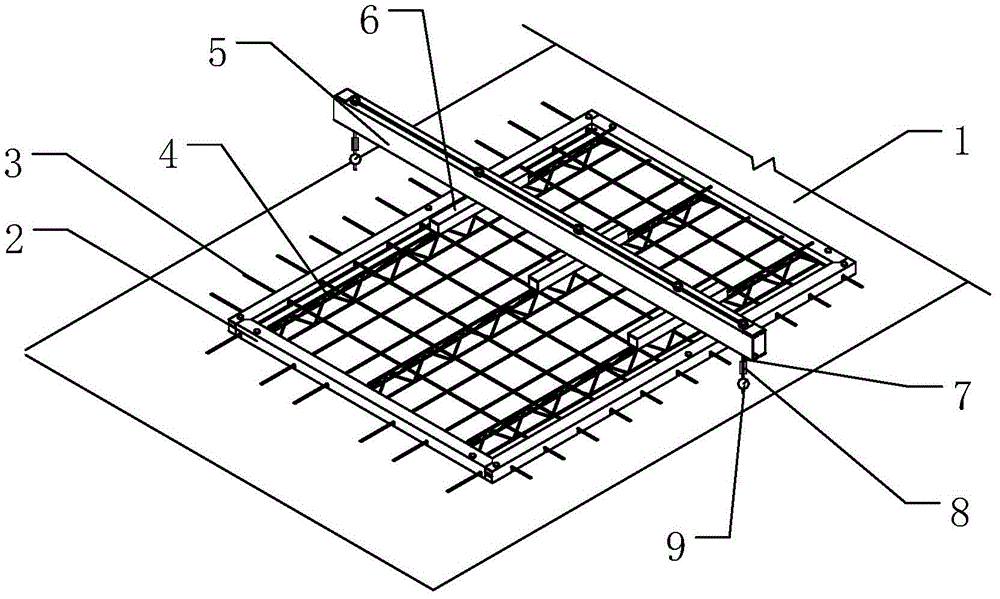 6
5
1
3
4
2
7
8
9