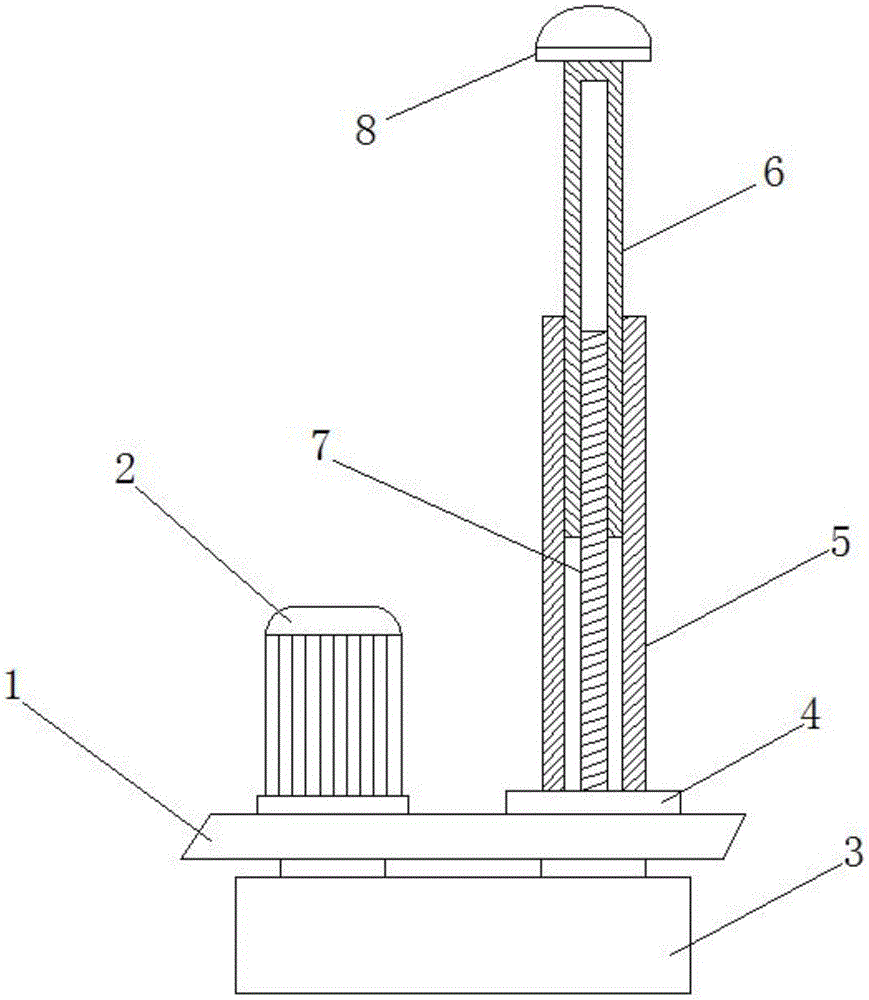 8
6
7
2
5
1
4
3