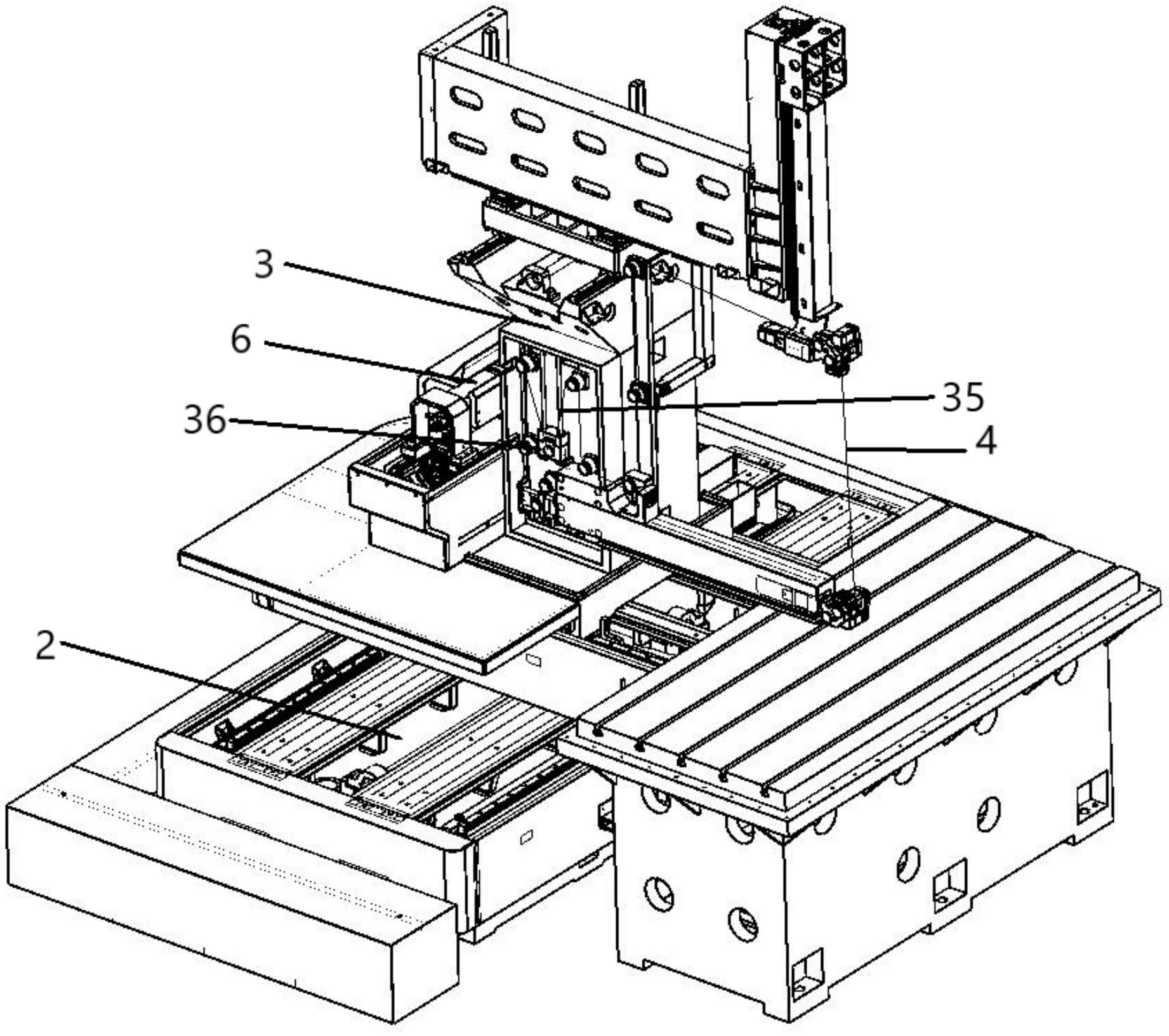 3
6
35
36
4
2